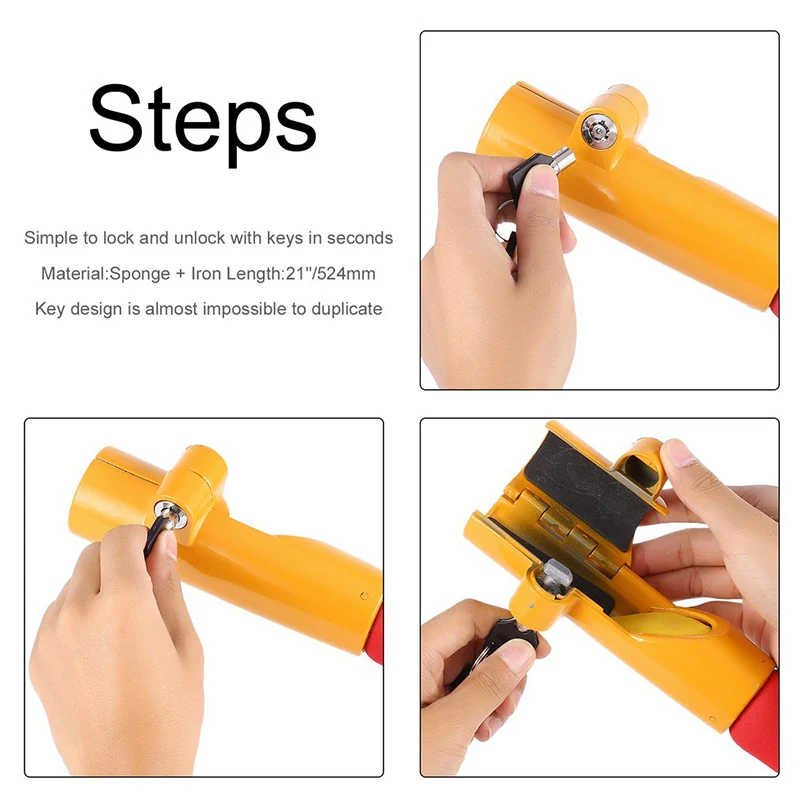 Steps

Simple to lock and unlock with keys in seconds

Material:Sponge + Iron Length:21"/524mm

Key design is almost impossible to duplicate