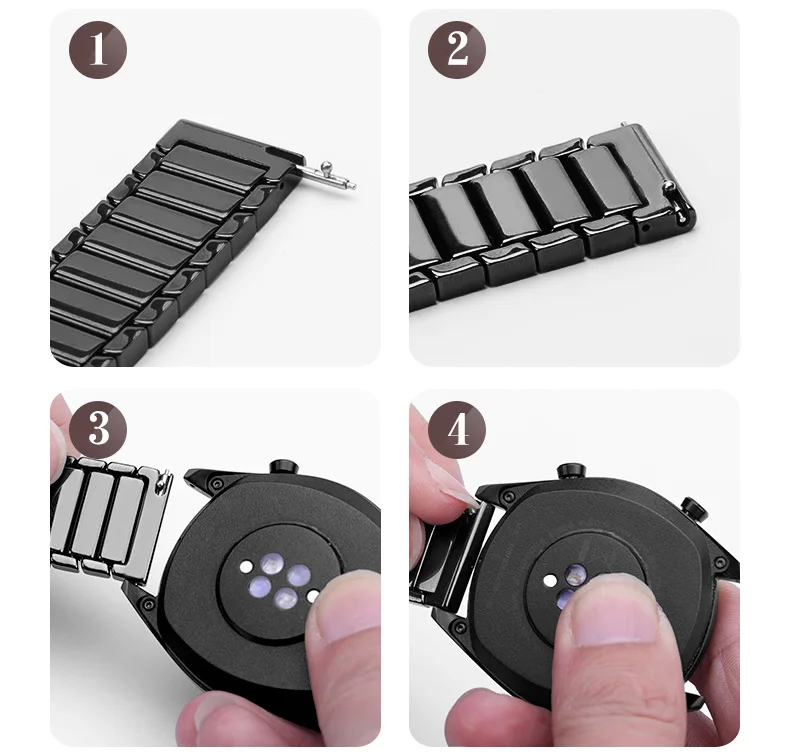 1

2

3

4