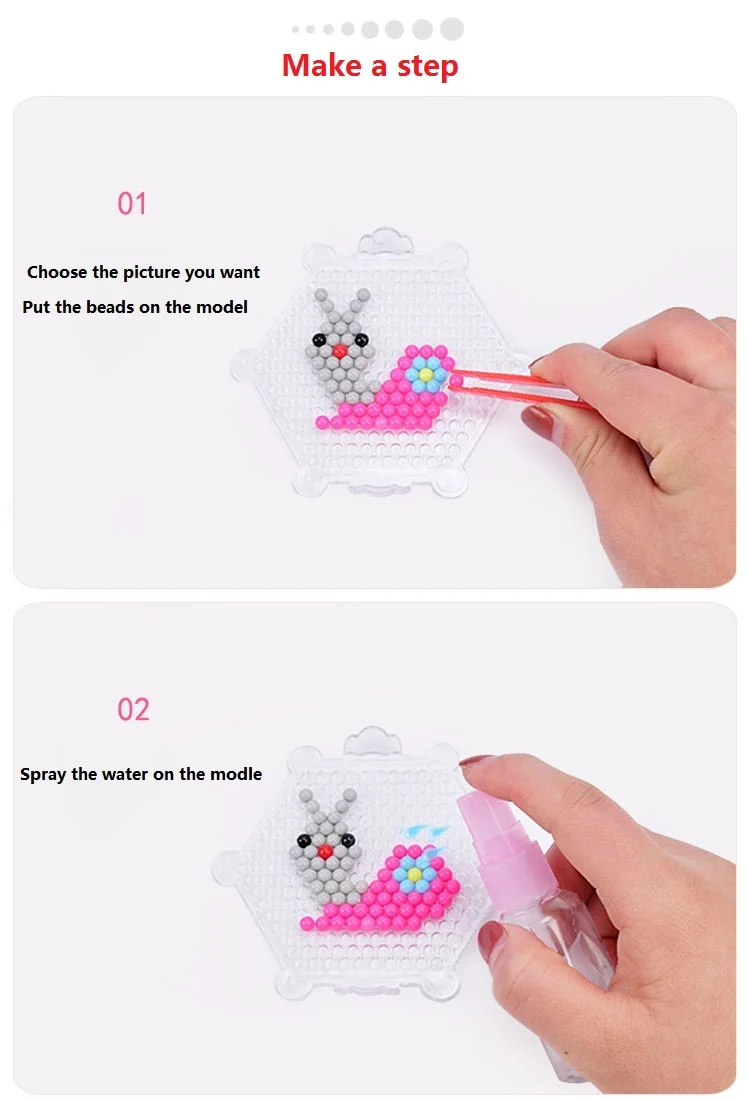 Make a step

01

Choose the picture you want

Put the beads on the model

02

Spray the water on the modle