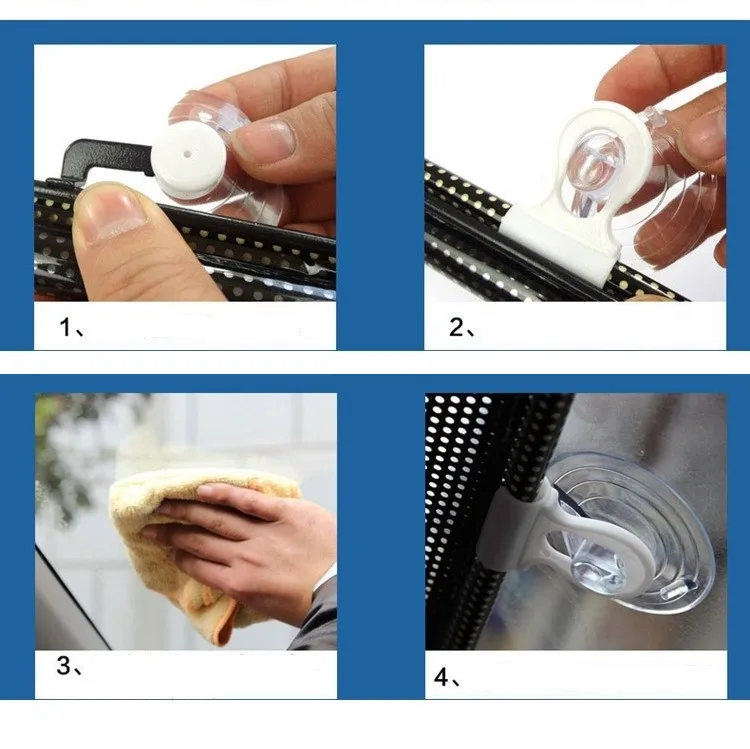 1、

2、

3、

4、