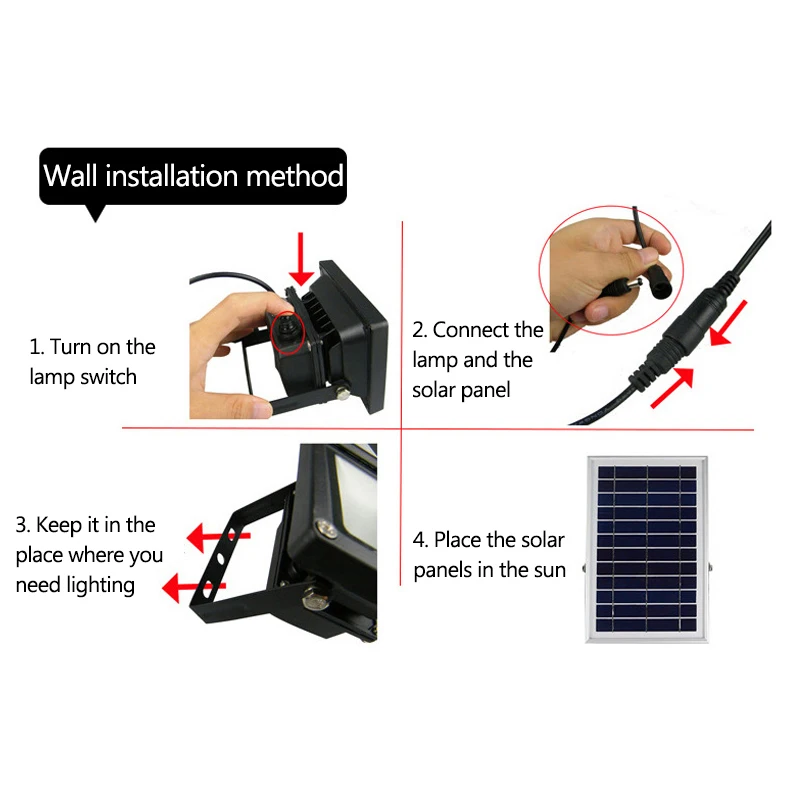 Wall installation method

1. Turn on the lamp switch

2. Connect the lamp and the solar panel

3. Keep it in the place where you need lighting

4. Place the solar panels in the sun