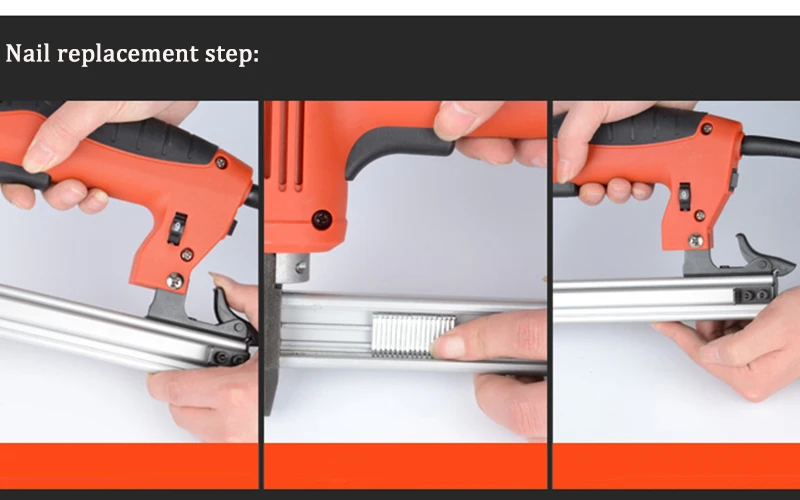 Nail replacement step: