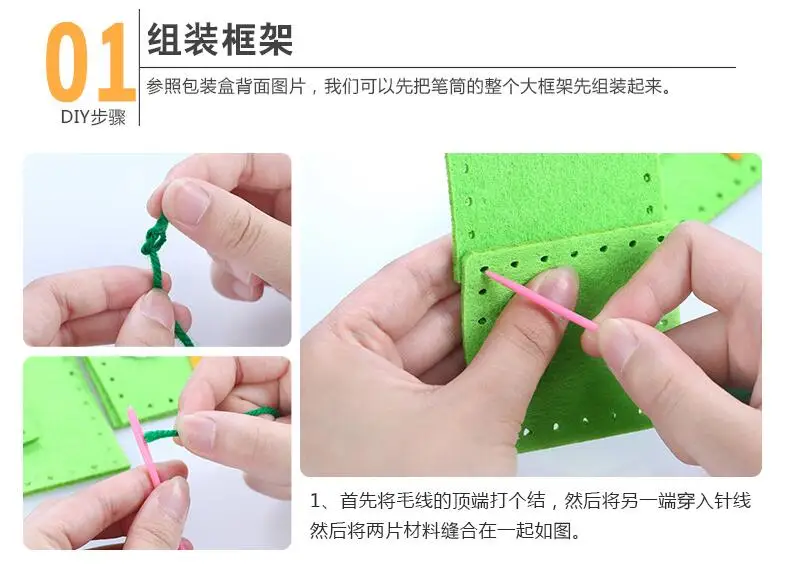 01
DIY步骤

组装框架

参照包装盒背面图片，我们可以先把笔筒的整个大框架先组装起来。

1、首先将毛线的顶端打个结，然后将另一端穿入针线然后将两片材料缝合在一起如图。