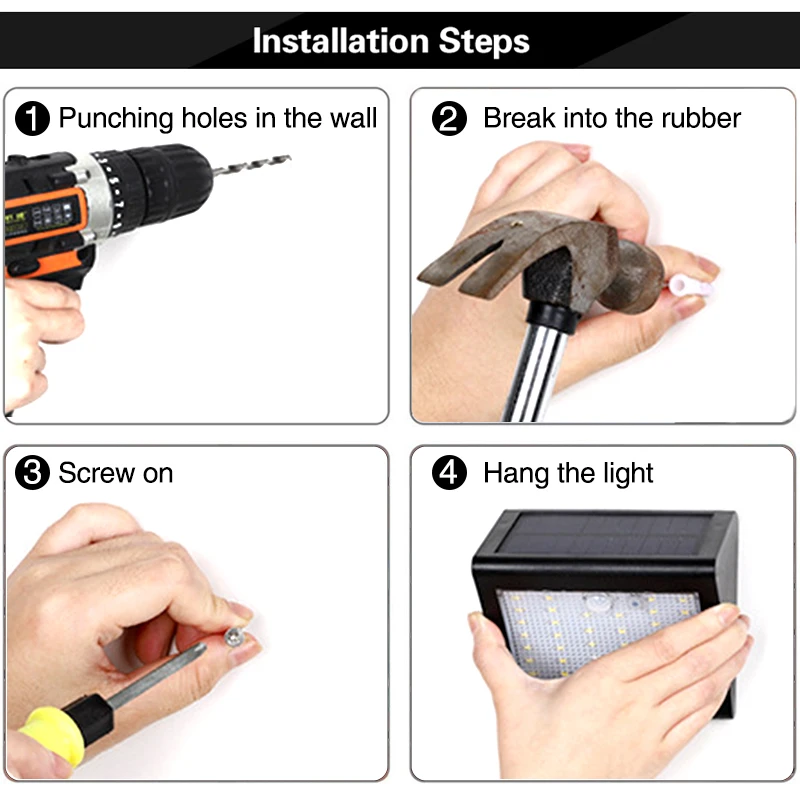 Installation Steps

1 Punching holes in the wall

2 Break into the rubber

3 Screw on

4 Hang the light