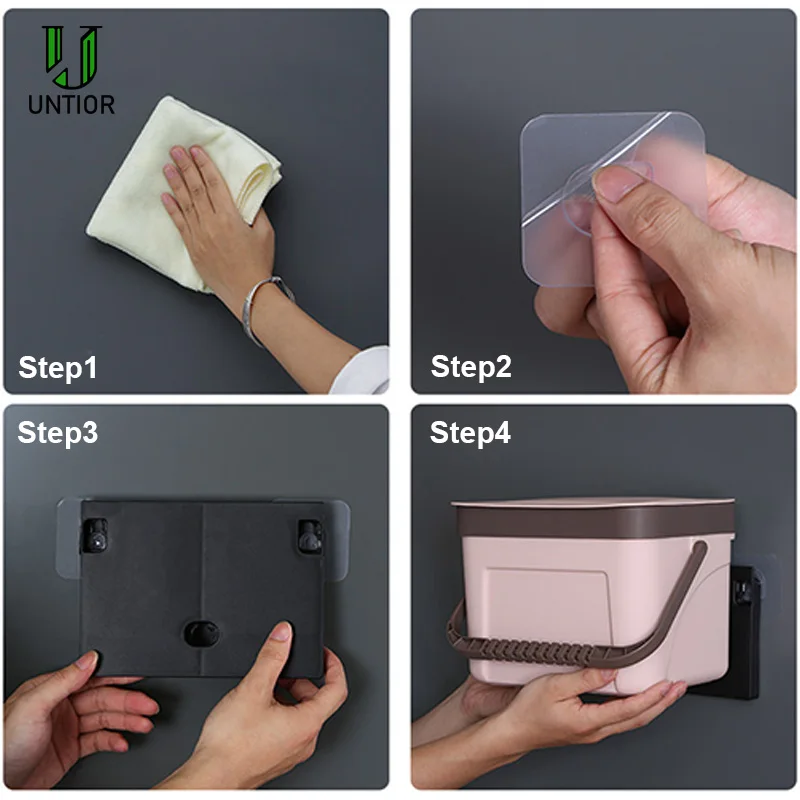 UNTIOR

Step1

Step2

Step3

Step4