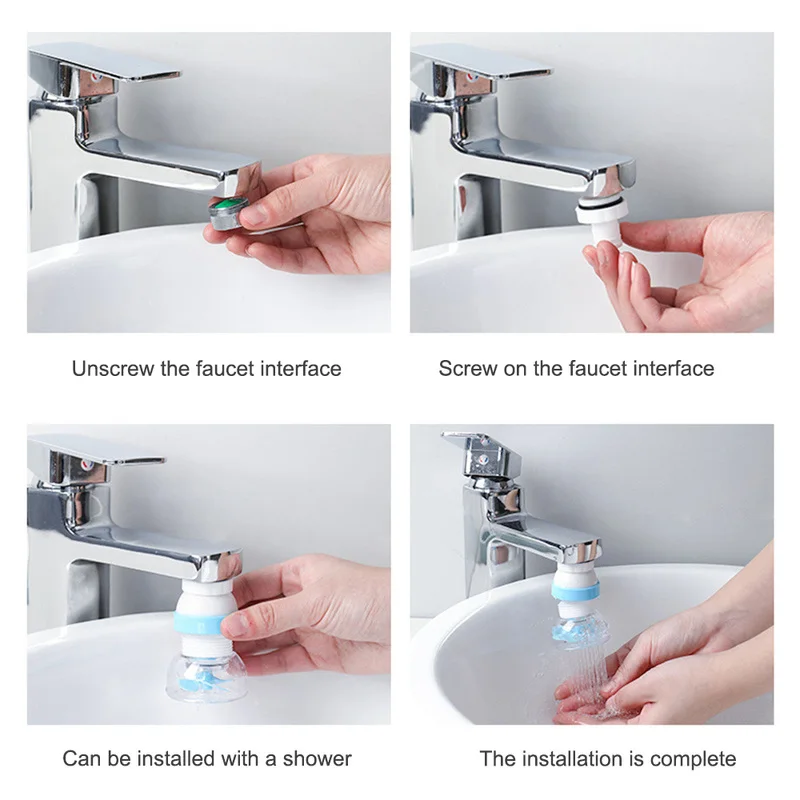 Unscrew the faucet interface

Screw on the faucet interface

Can be installed with a shower

The installation is complete