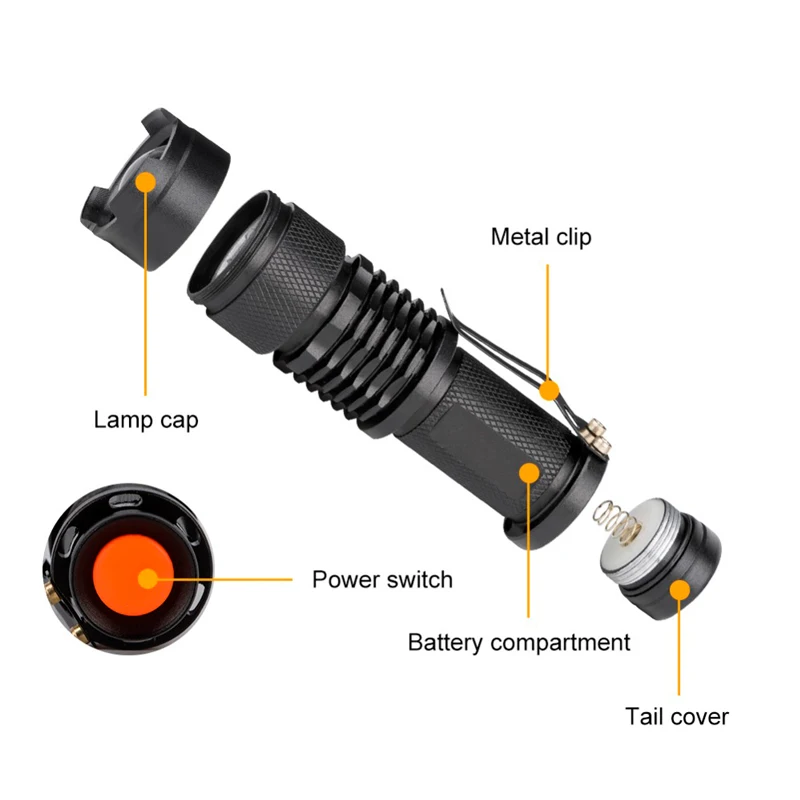 Metal clip

Lamp cap

Power switch

Battery compartment

Tail cover