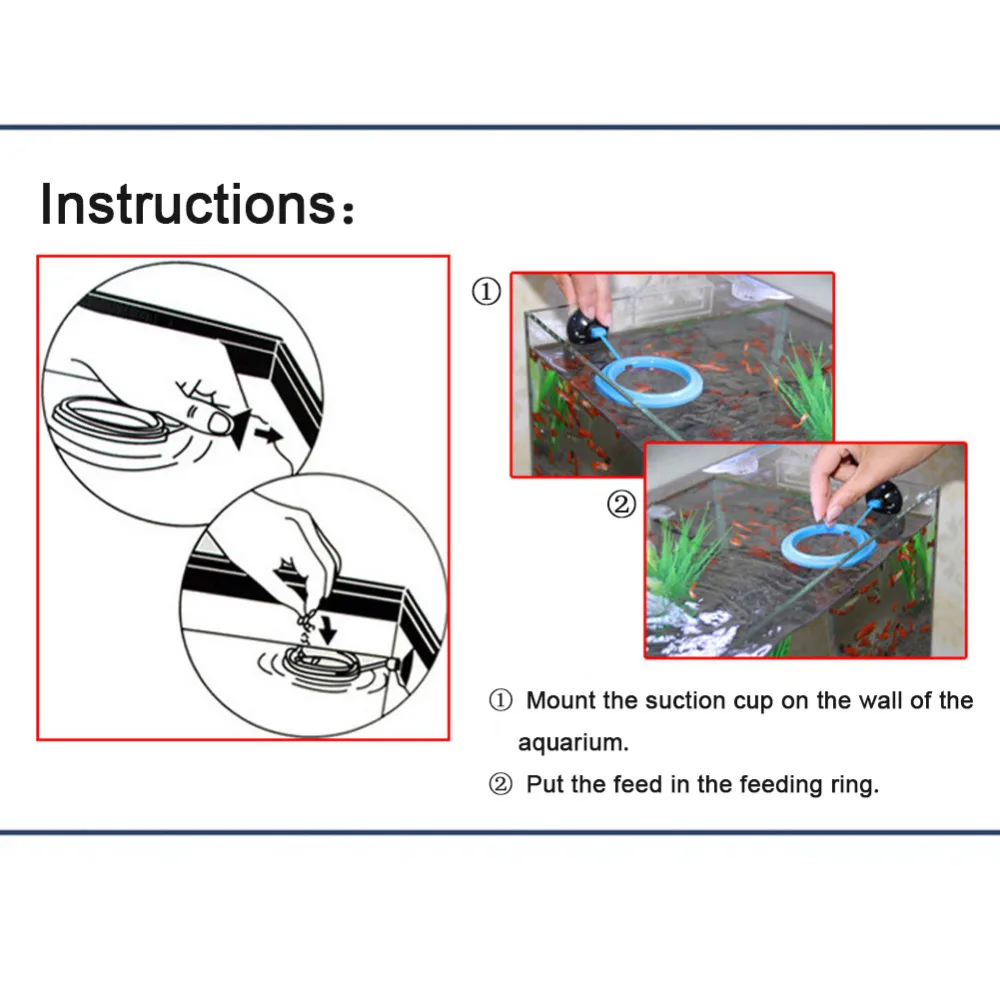 Instructions：

①

②

① Mount the suction cup on the wall of the aquarium.

② Put the feed in the feeding ring.