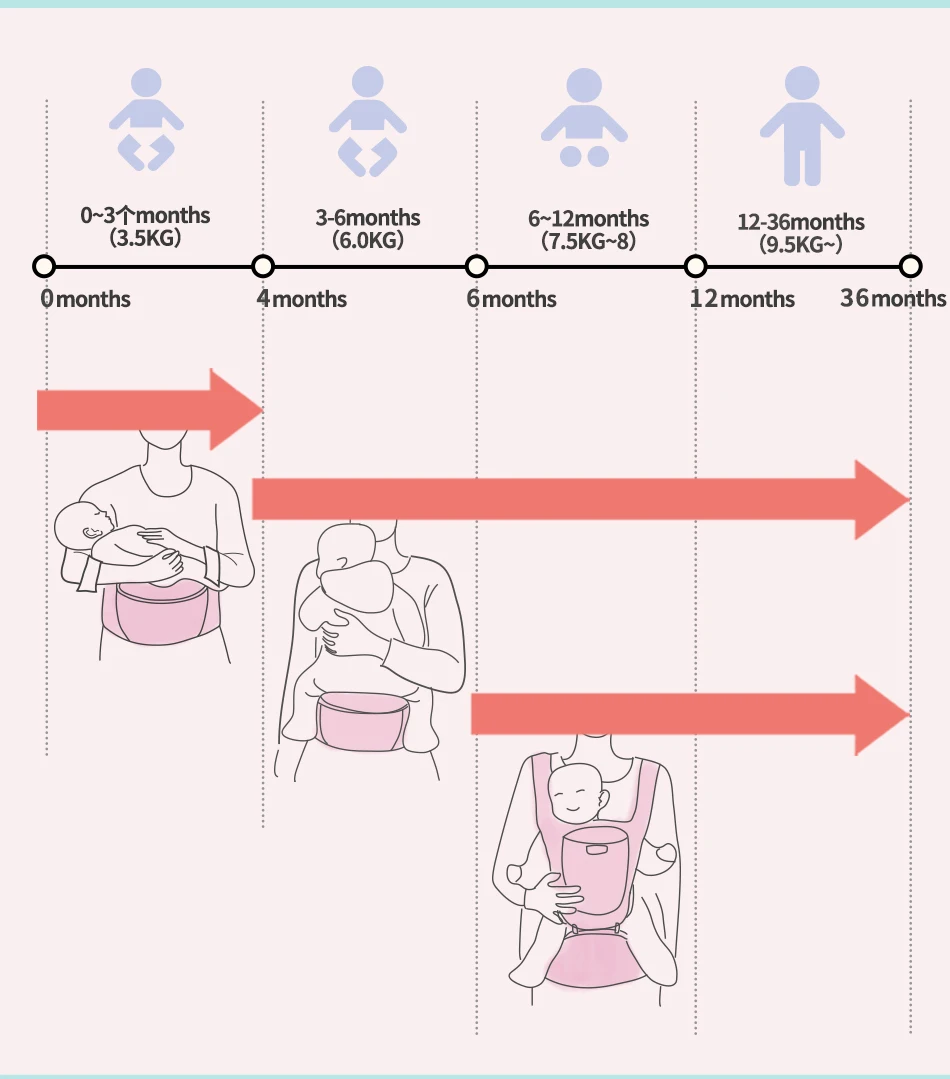 0~3个months
(3.5KG)

3-6months
(6.0KG)

6~12months
(7.5KG~8)

12-36months
(9.5KG~)

0months

4months

6months

12months

36months