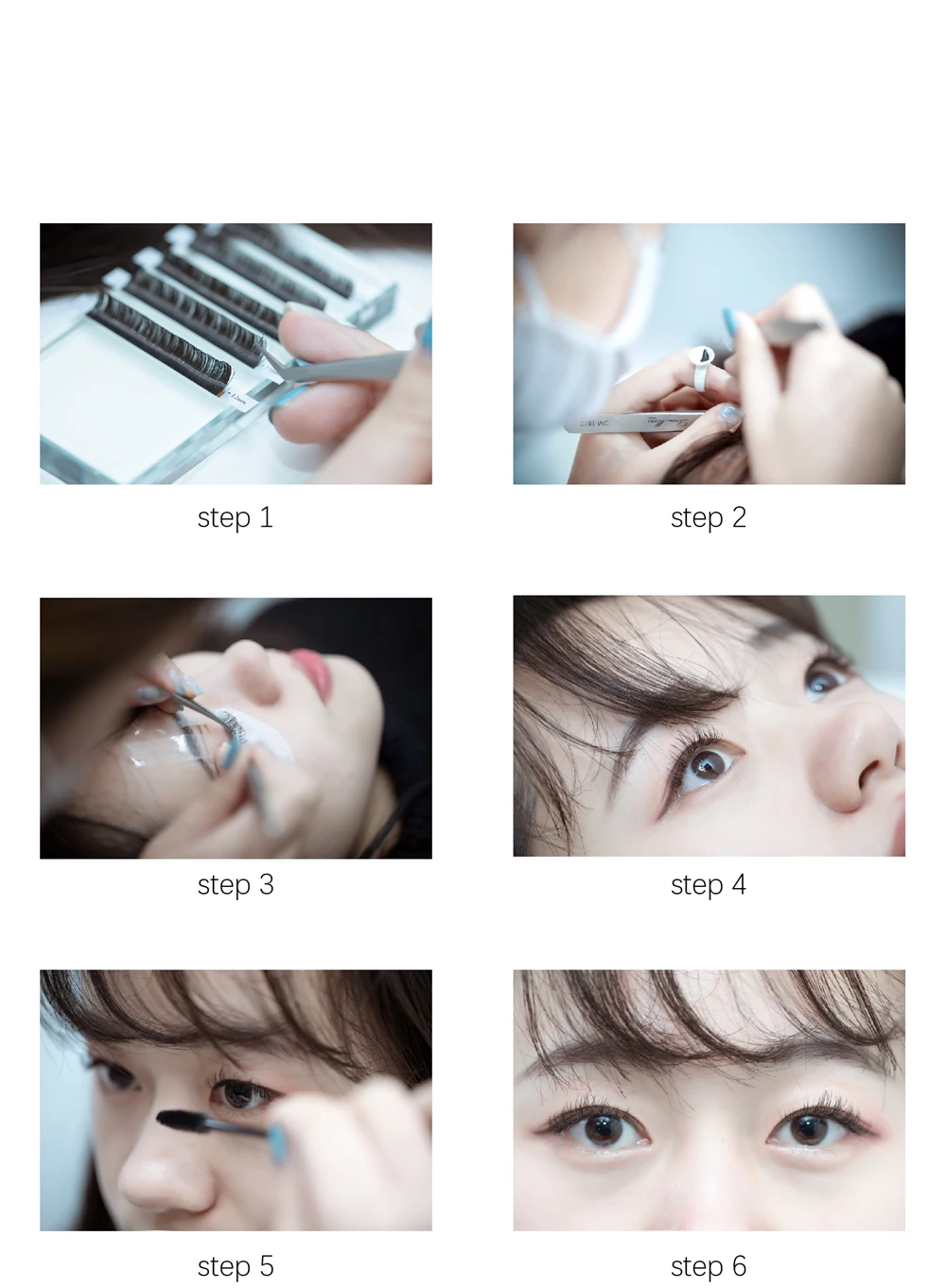 step 1

step 2

step 3

step 4

step 5

step 6