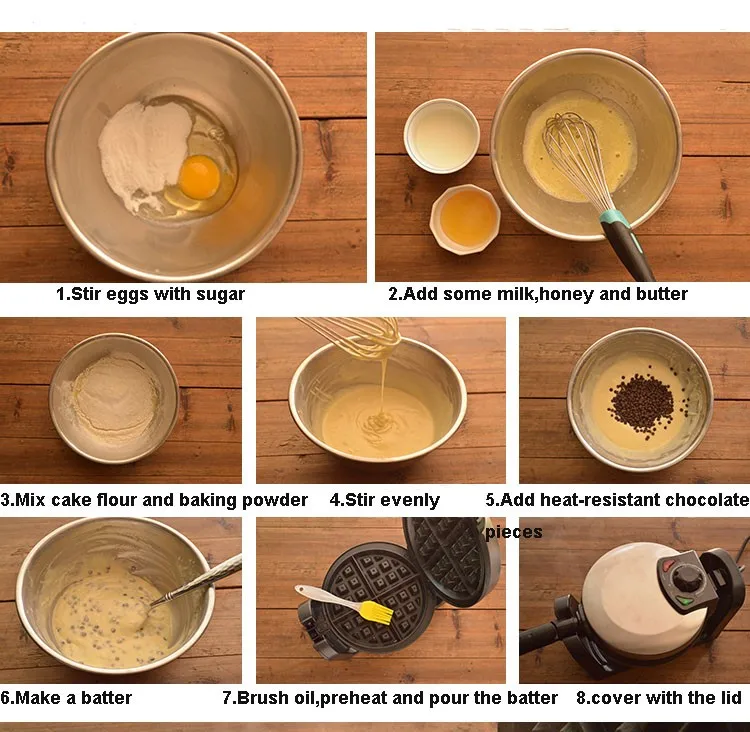 1.Stir eggs with sugar

2.Add some milk,honey and butter

3.Mix cake flour and baking powder

4.Stir evenly

5.Add heat-resistant chocolate pieces

6.Make a batter

7.Brush oil,preheat and pour the batter

8.cover with the lid