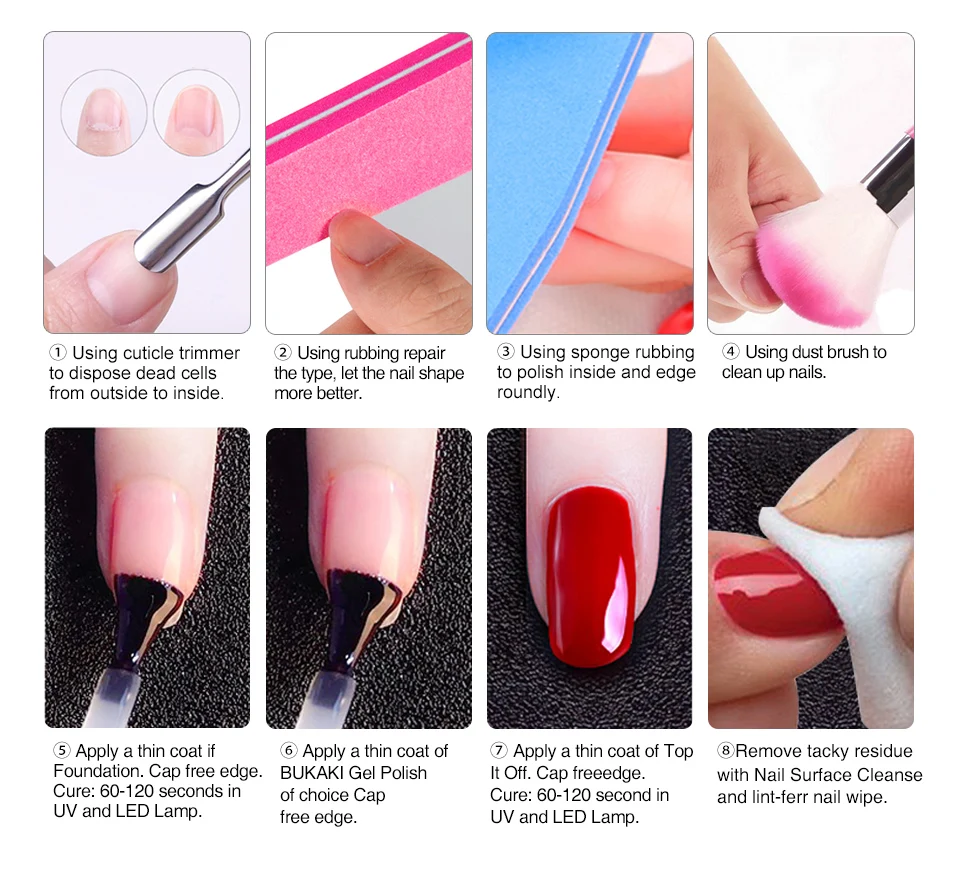 ① Using cuticle trimmer to dispose dead cells from outside to inside.

② Using rubbing repair the type, let the nail shape more better.

③ Using sponge rubbing to polish inside and edge roundly.

④ Using dust brush to clean up nails.

⑤ Apply a thin coat if Foundation. Cap free edge. Cure: 60-120 seconds in UV and LED Lamp.

⑥ Apply a thin coat of BUKAKI Gel Polish of choice Cap free edge.

⑦ Apply a thin coat of Top It Off. Cap freeedge. Cure: 60-120 second in UV and LED Lamp.

⑧Remove tacky residue with Nail Surface Cleanse and lint-ferr nail wipe.