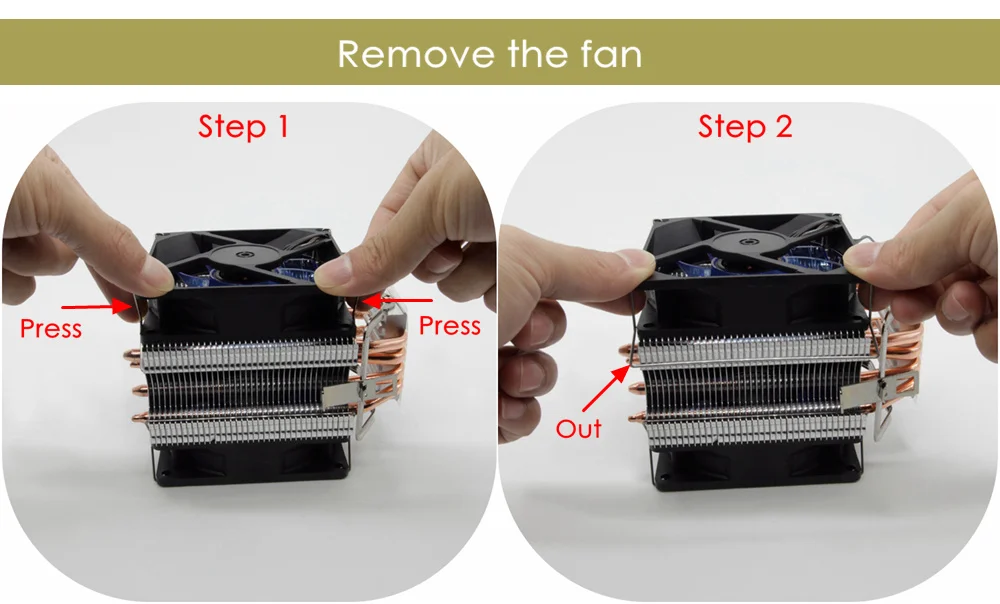 Remove the fan

Step 1

Press

Press

Step 2

Out