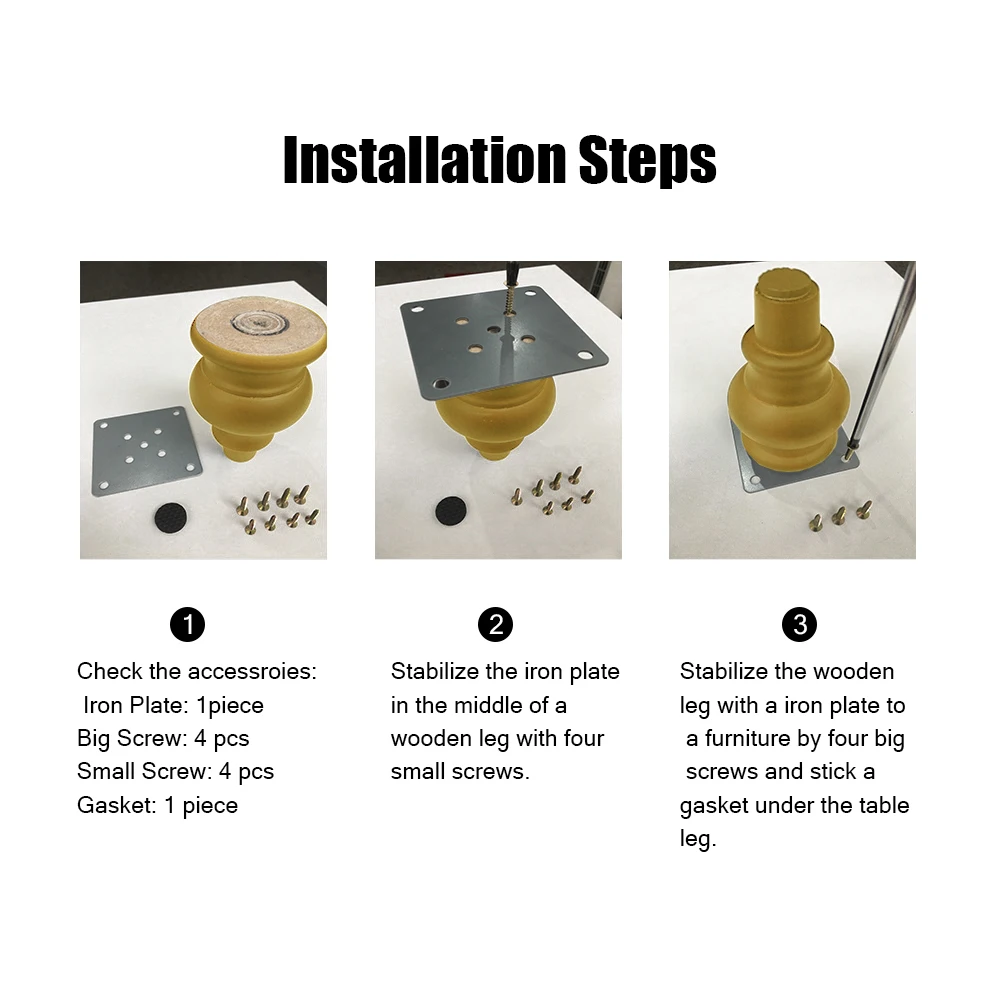 Installation Steps

1
Check the accessroies:
Iron Plate: 1piece
Big Screw: 4 pcs
Small Screw: 4 pcs
Gasket: 1 piece

2
Stabilize the iron plate in the middle of a wooden leg with four small screws.

3
Stabilize the wooden leg with a iron plate to a furniture by four big screws and stick a gasket under the table leg.