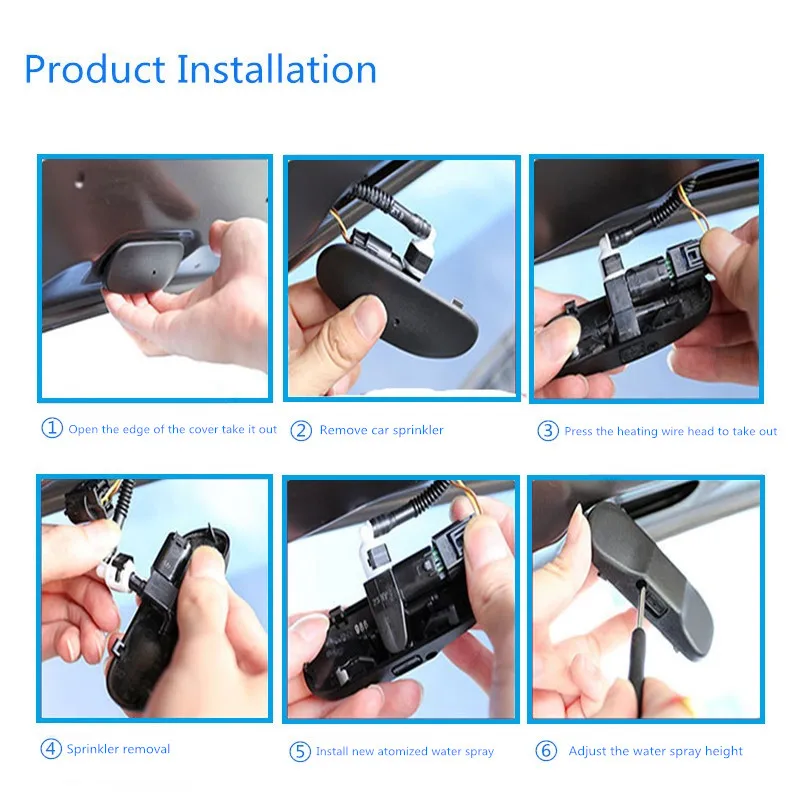 Product Installation

① Open the edge of the cover take it out

② Remove car sprinkler

③ Press the heating wire head to take out

④ Sprinkler removal

⑤ Install new atomized water spray

⑥ Adjust the water spray height