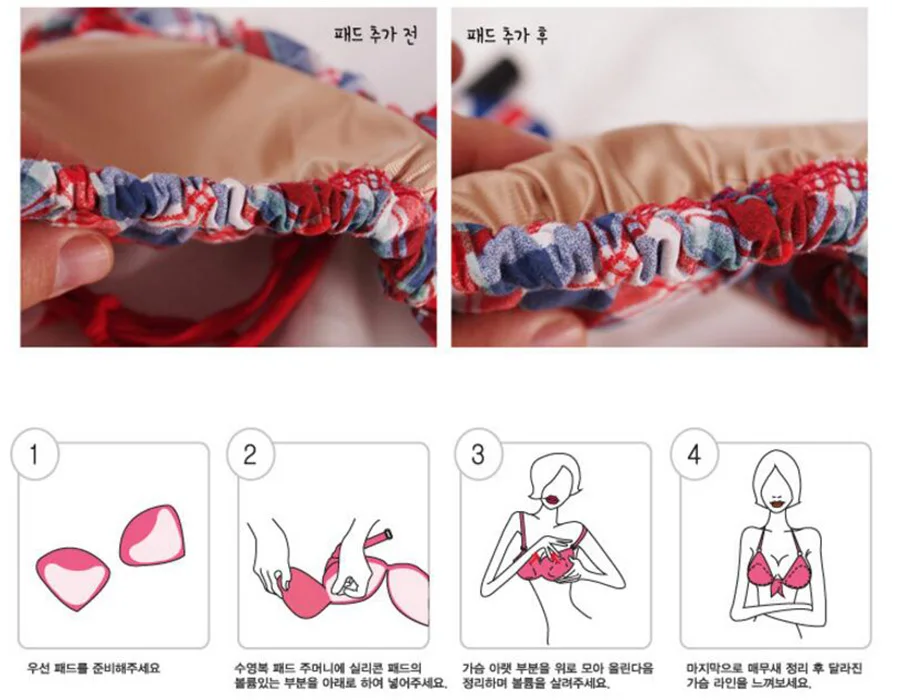 패드 추가 전

패드 추가 후

1

우선 패드를 준비해주세요

2

수영복 패드 주머니에 실리콘 패드의 볼륨있는 부분을 아래로 하여 넣어주세요.

3

가슴 아랫 부분을 위로 모아 올린다음 정리하며 볼륨을 살려주세요.

4

마지막으로 매무새 정리 후 달라진 가슴 라인을 느껴보세요.