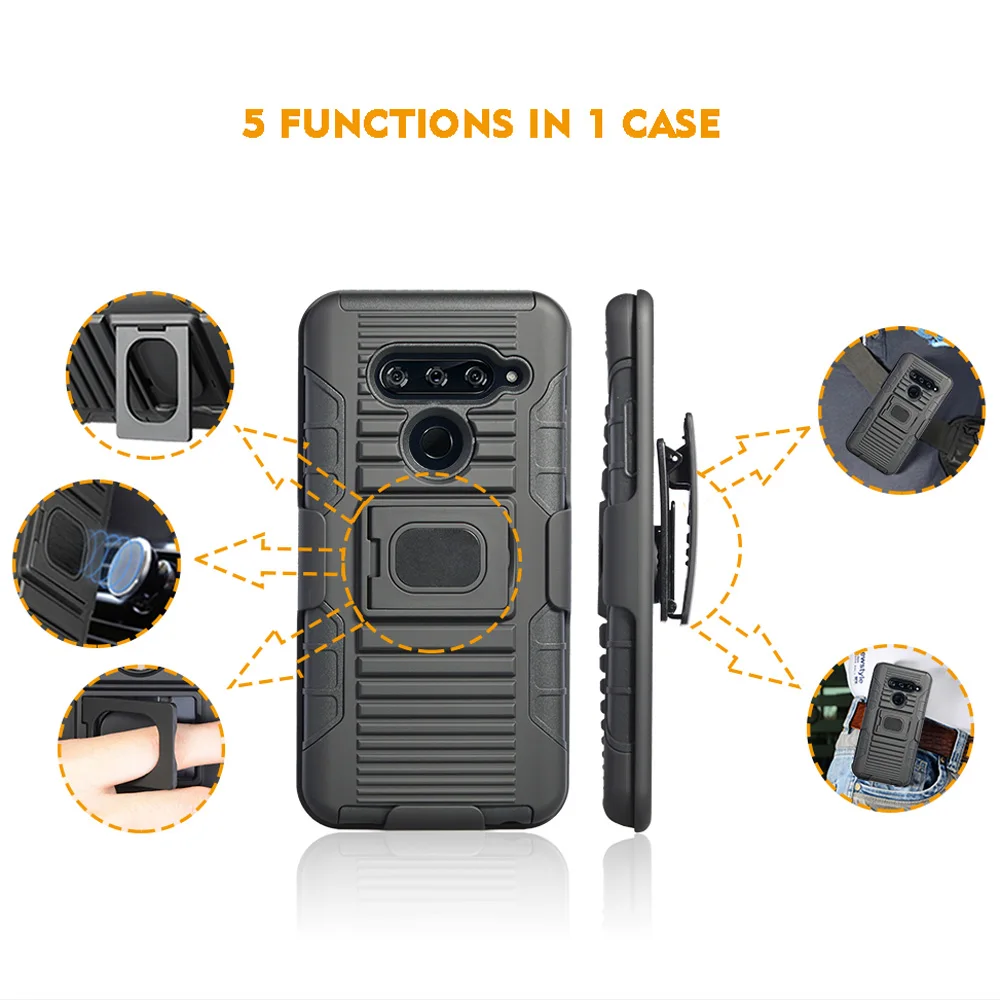 5 FUNCTIONS IN 1 CASE