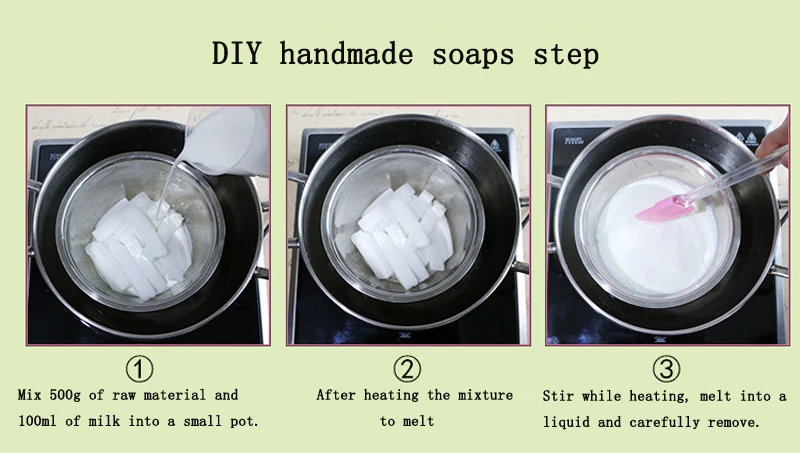 DIY handmade soaps step

①

Mix 500g of raw material and 100ml of milk into a small pot.

②

After heating the mixture to melt

③

Stir while heating, melt into a liquid and carefully remove.