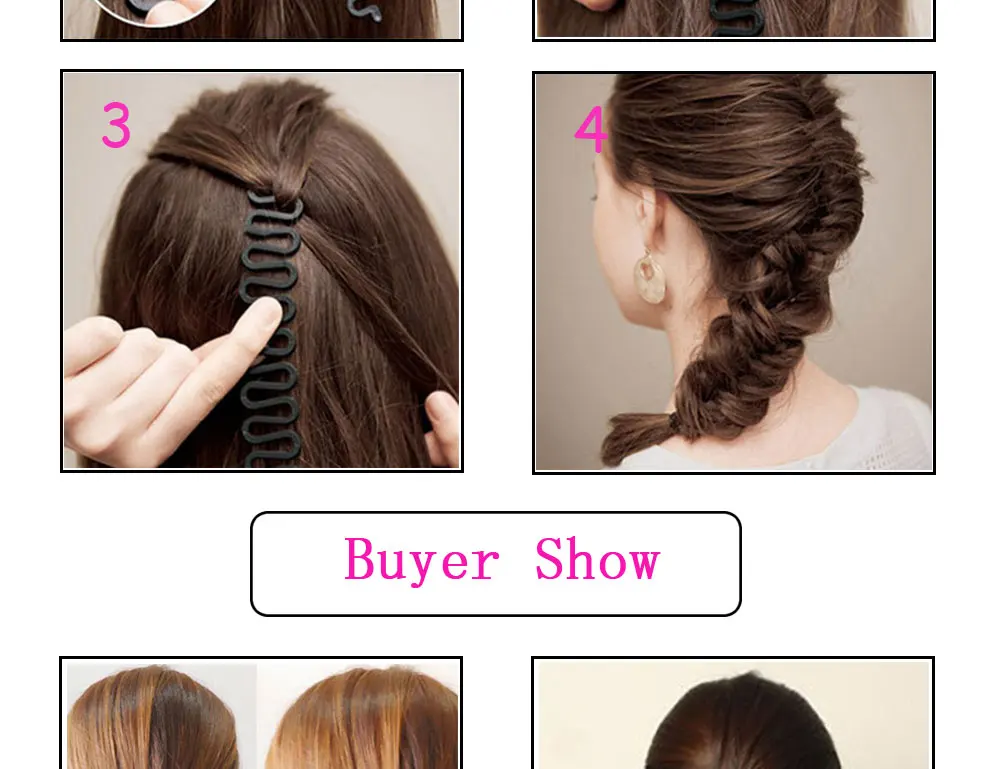 3

4

Buyer Show