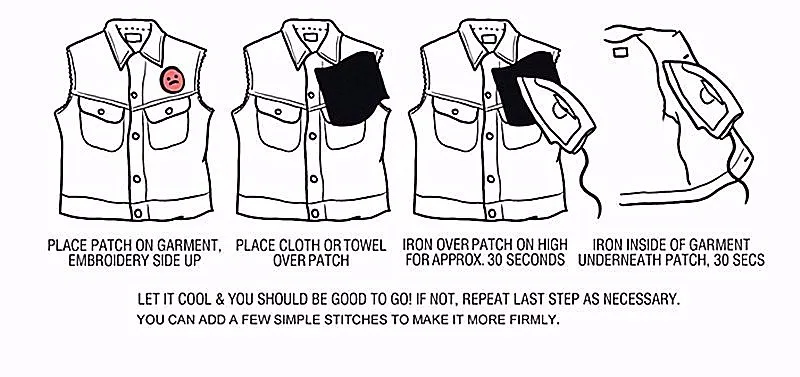 PLACE PATCH ON GARMENT, EMBROIDERY SIDE UP

PLACE CLOTH OR TOWEL OVER PATCH

IRON OVER PATCH ON HIGH FOR APPROX. 30 SECONDS

IRON INSIDE OF GARMENT UNDERNEATH PATCH, 30 SECS

LET IT COOL & YOU SHOULD BE GOOD TO GO! IF NOT, REPEAT LAST STEP AS NECESSARY.
YOU CAN ADD A FEW SIMPLE STITCHES TO MAKE IT MORE FIRMLY.