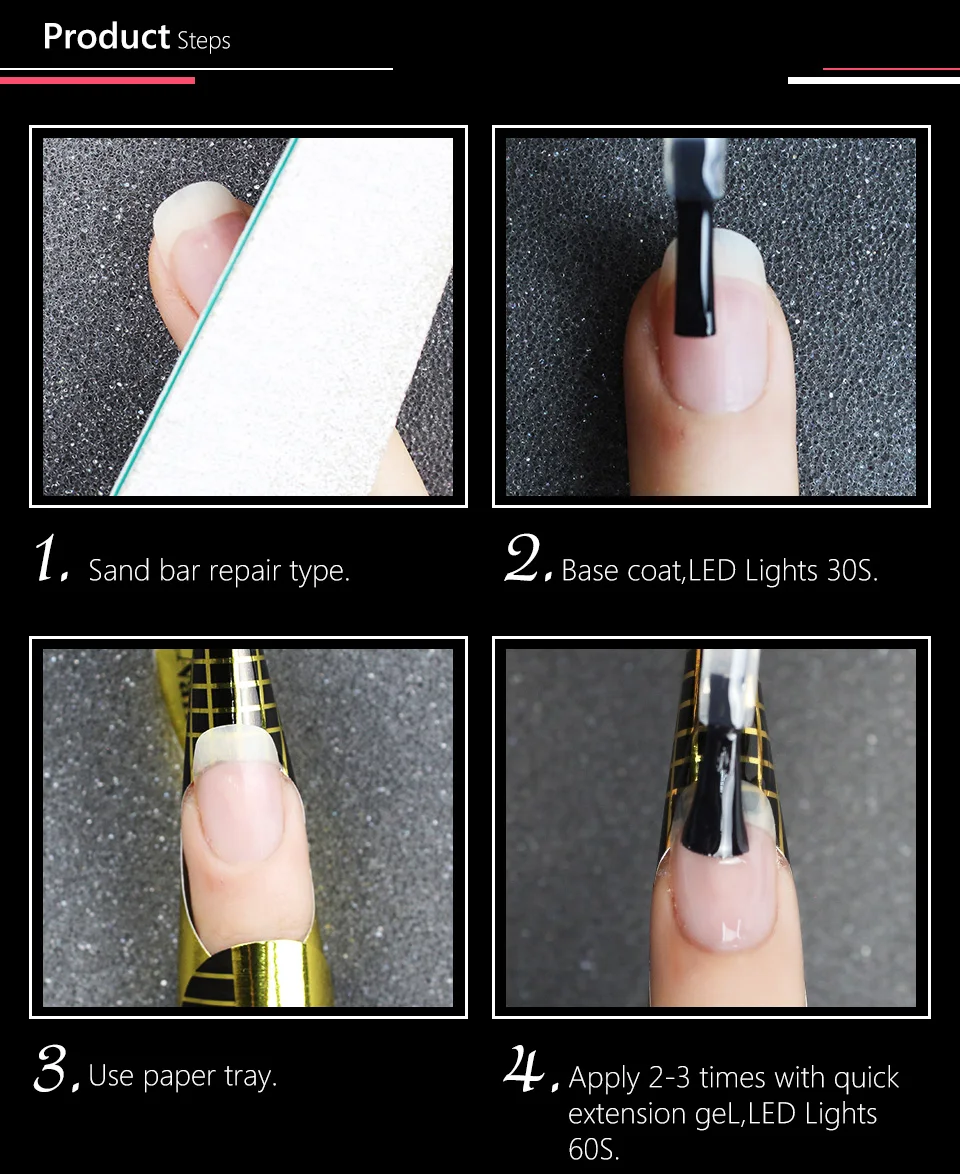 Product Steps

1. Sand bar repair type.

2. Base coat,LED Lights 30S.

3. Use paper tray.

4. Apply 2-3 times with quick extension geL,LED Lights 60S.