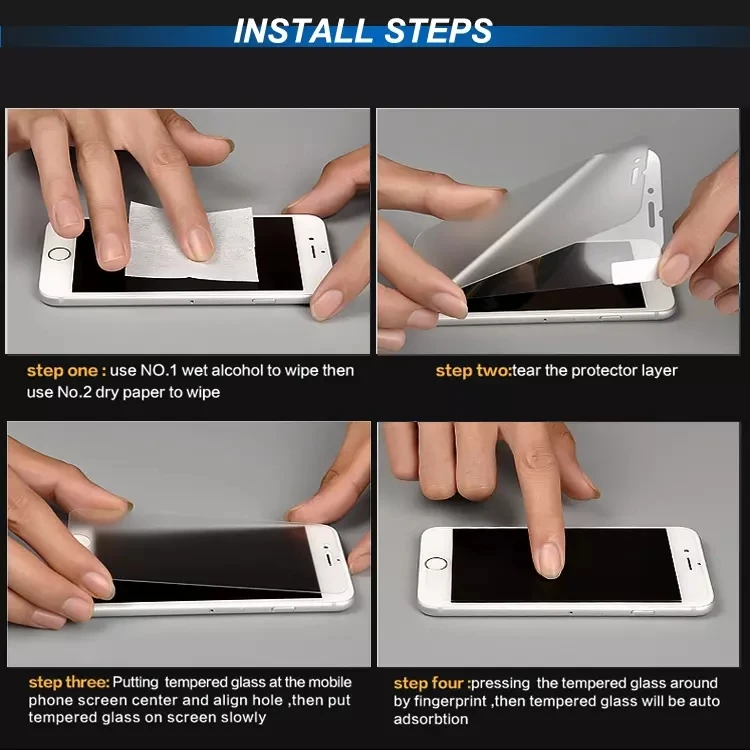 INSTALL STEPS

step one : use NO.1 wet alcohol to wipe then use No.2 dry paper to wipe

step two:tear the protector layer

step three: Putting tempered glass at the mobile phone screen center and align hole ,then put tempered glass on screen slowly

step four :pressing the tempered glass around by fingerprint ,then tempered glass will be auto adsorbtion