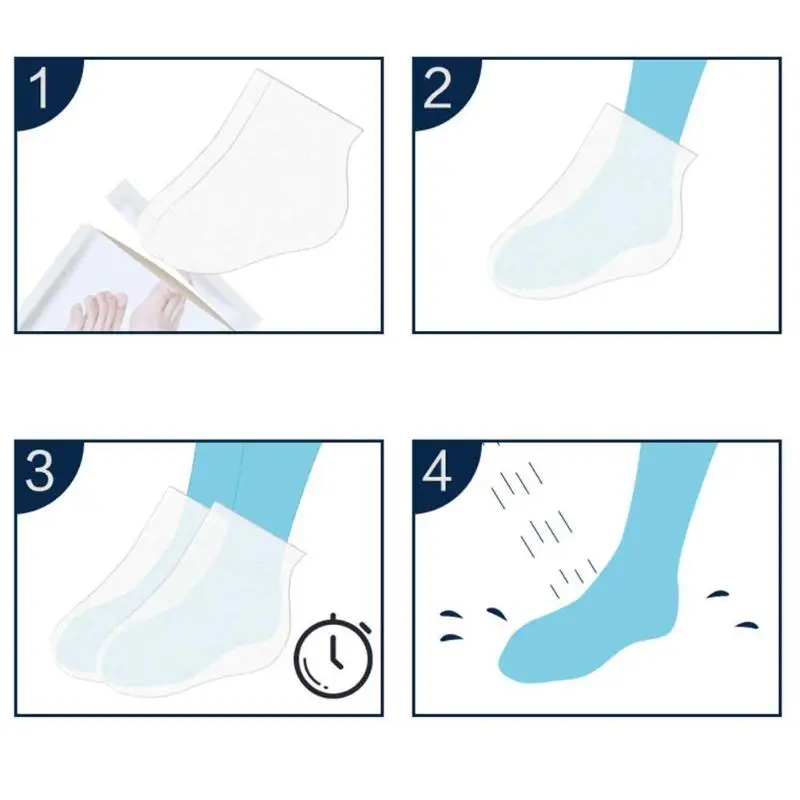 1

2

3

4