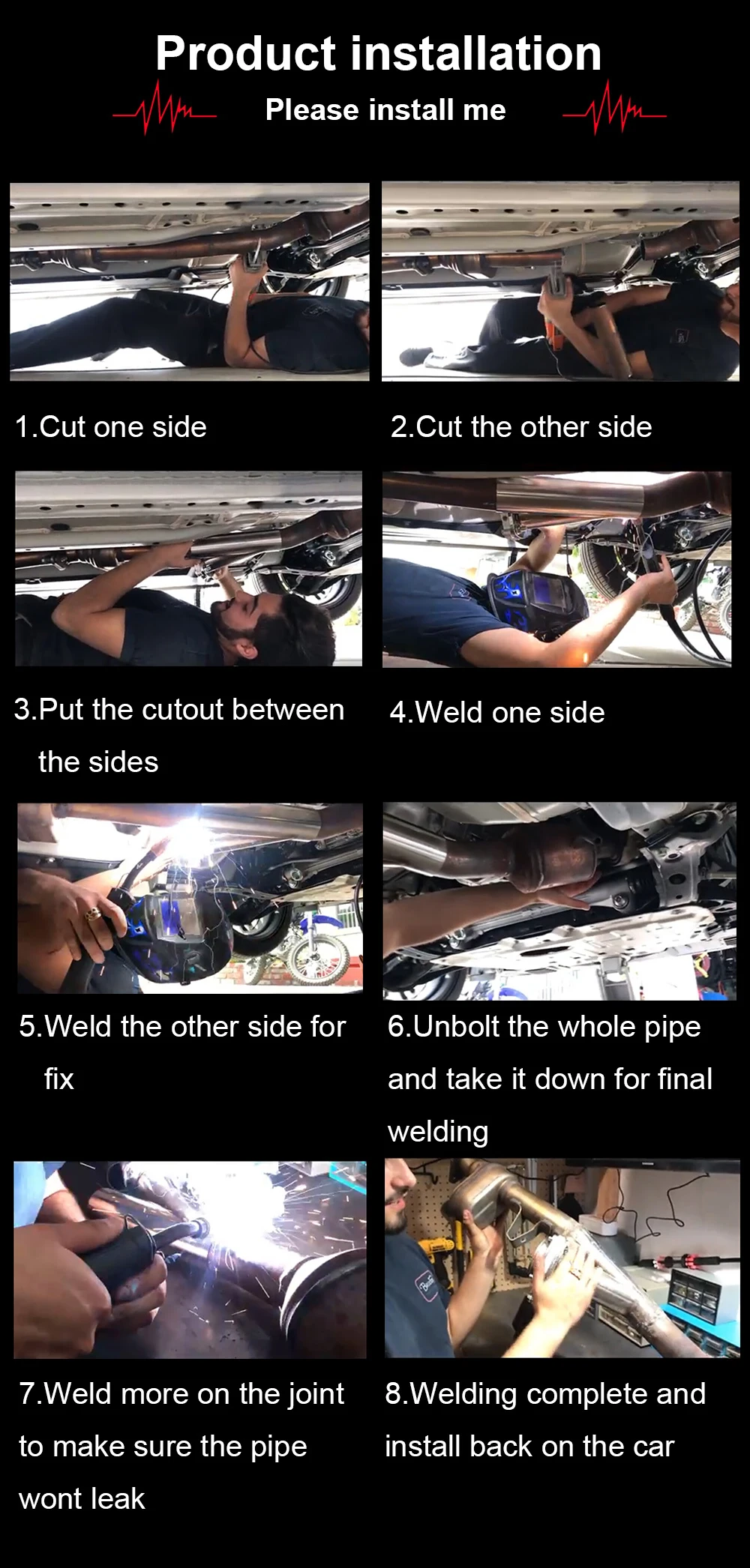 Product installation

Please install me

1.Cut one side

2.Cut the other side

3.Put the cutout between the sides

4.Weld one side

5.Weld the other side for fix

6.Unbolt the whole pipe and take it down for final welding

7.Weld more on the joint to make sure the pipe wont leak

8.Welding complete and install back on the car