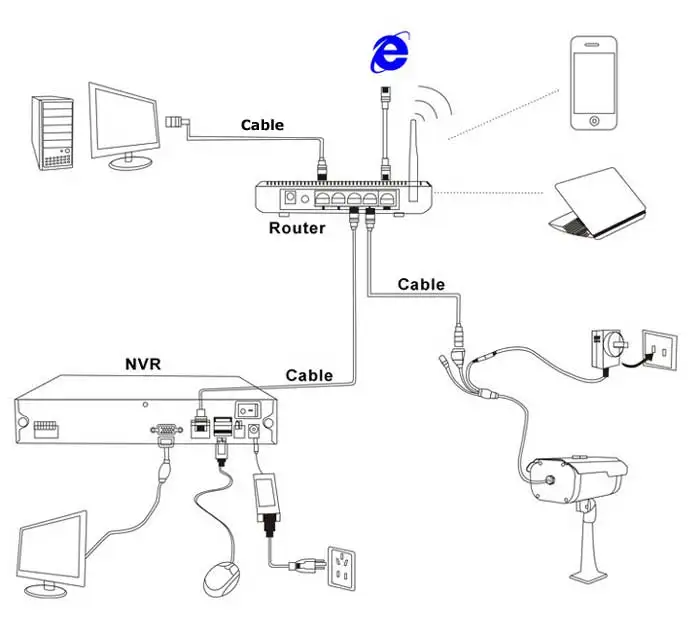 Cable

Router

Cable

NVR

Cable