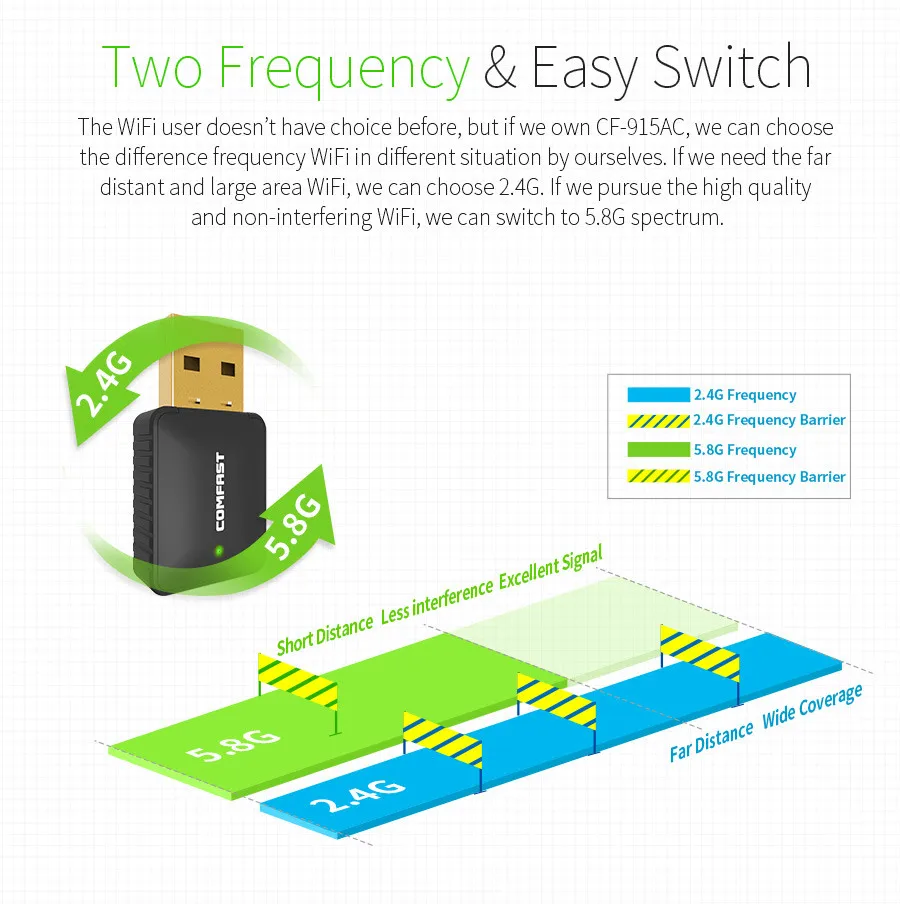 Two Frequency & Easy Switch

The WiFi user doesn't have choice before, but if we own CF-915AC, we can choose the difference frequency WiFi in different situation by ourselves. If we need the far distant and large area WiFi, we can choose 2.4G. If we pursue the high quality and non-interfering WiFi, we can switch to 5.8G spectrum.

2.4G

COMFAST

5.8G

2.4G Frequency
2.4G Frequency Barrier
5.8G Frequency
5.8G Frequency Barrier

Short Distance Less interference Excellent Signal

5.8G

2.4G

Far Distance Wide Coverage