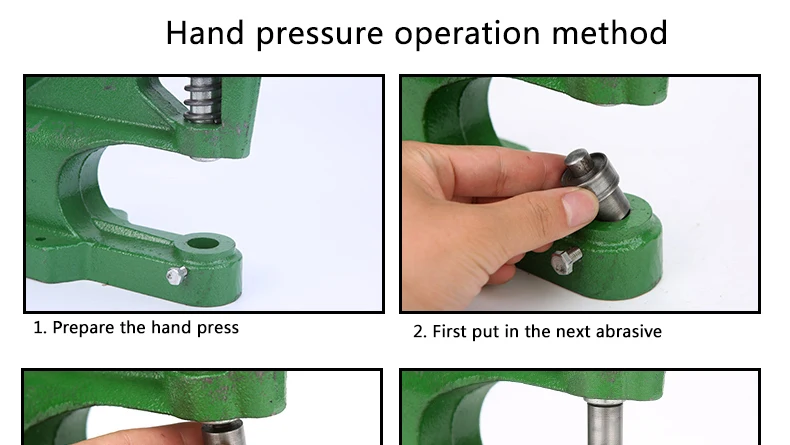 Hand pressure operation method

1. Prepare the hand press

2. First put in the next abrasive