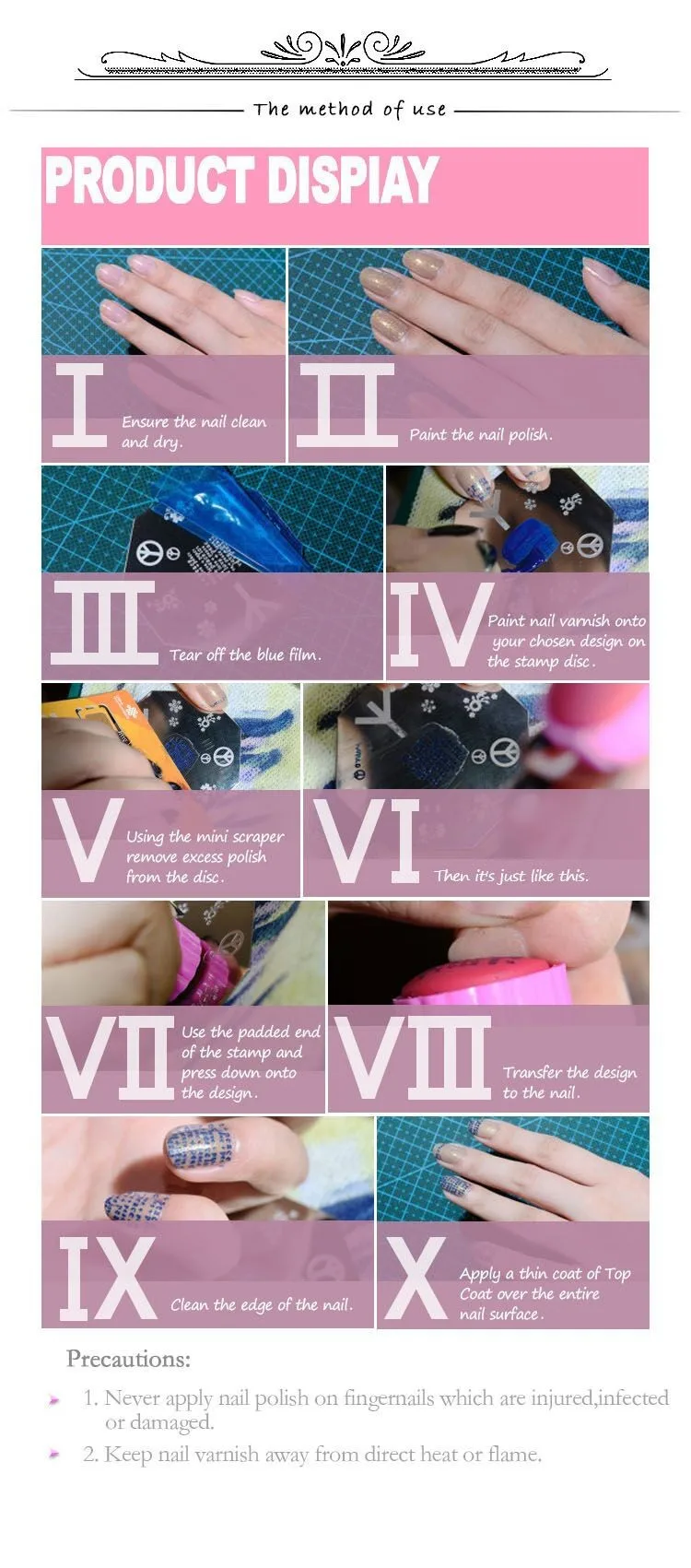 The method of use

PRODUCT DISPIAY

I Ensure the nail clean and dry.

II Paint the nail polish.

III Tear off the blue film.

IV Paint nail varnish onto your chosen design on the stamp disc.

V Using the mini scraper remove excess polish from the disc.

VI Then it's just like this.

VII Use the padded end of the stamp and press down onto the design.

VIII Transfer the design to the nail.

IX Clean the edge of the nail.

X Apply a thin coat of Top Coat over the entire nail surface.

Precautions:

1. Never apply nail polish on fingernails which are injured,infected or damaged.

2. Keep nail varnish away from direct heat or flame.