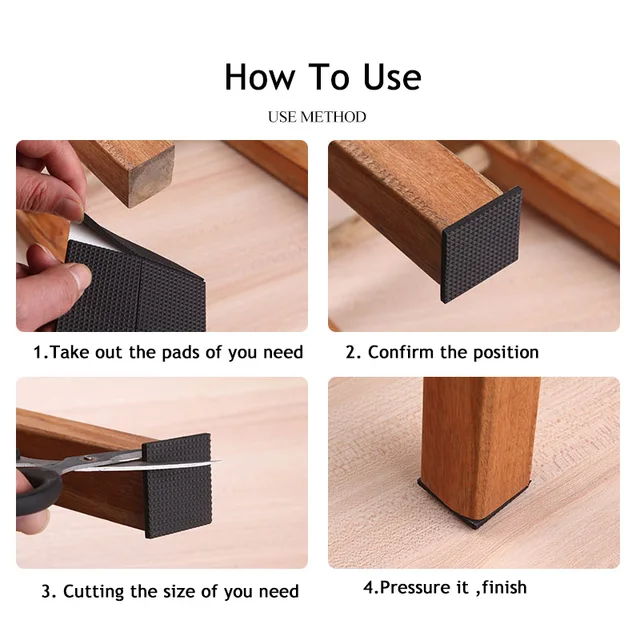 How To Use

USE METHOD

1.Take out the pads of you need

2. Confirm the position

3. Cutting the size of you need

4.Pressure it ,finish