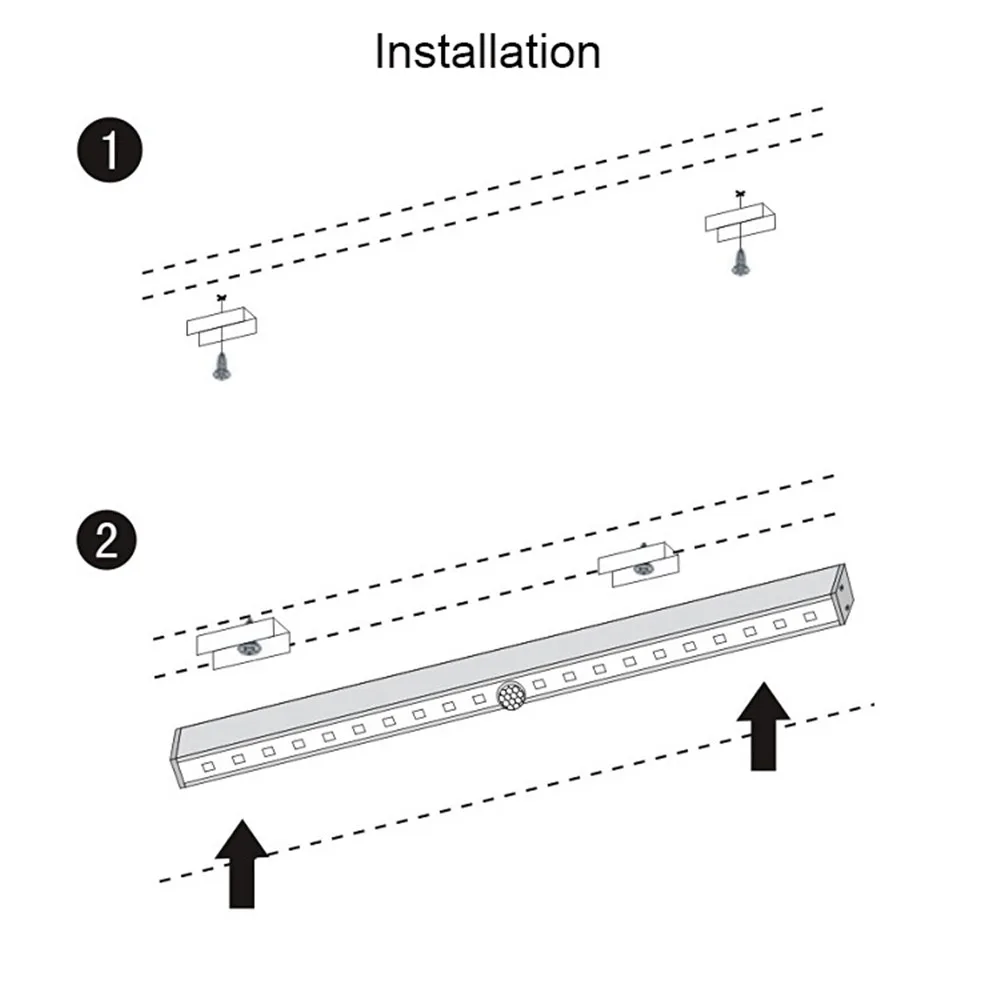 Installation

1

2