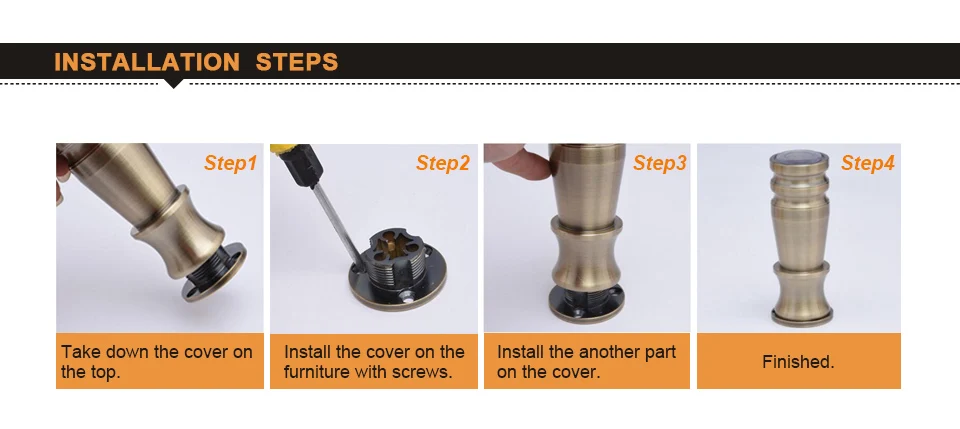 INSTALLATION STEPS

Step1

Take down the cover on the top.

Step2

Install the cover on the furniture with screws.

Step3

Install the another part on the cover.

Step4

Finished.