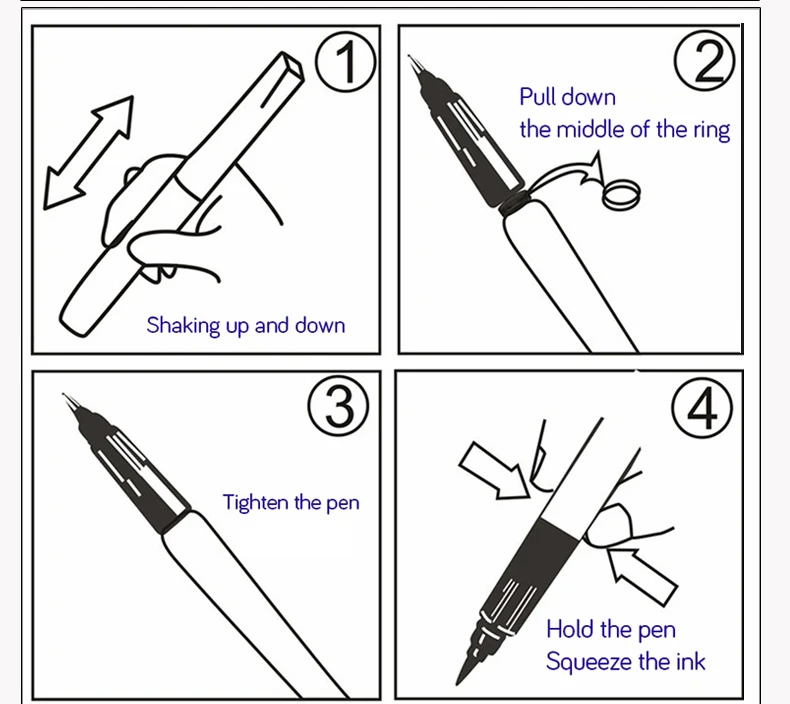 ①
Shaking up and down

②
Pull down
the middle of the ring

③
Tighten the pen

④
Hold the pen
Squeeze the ink