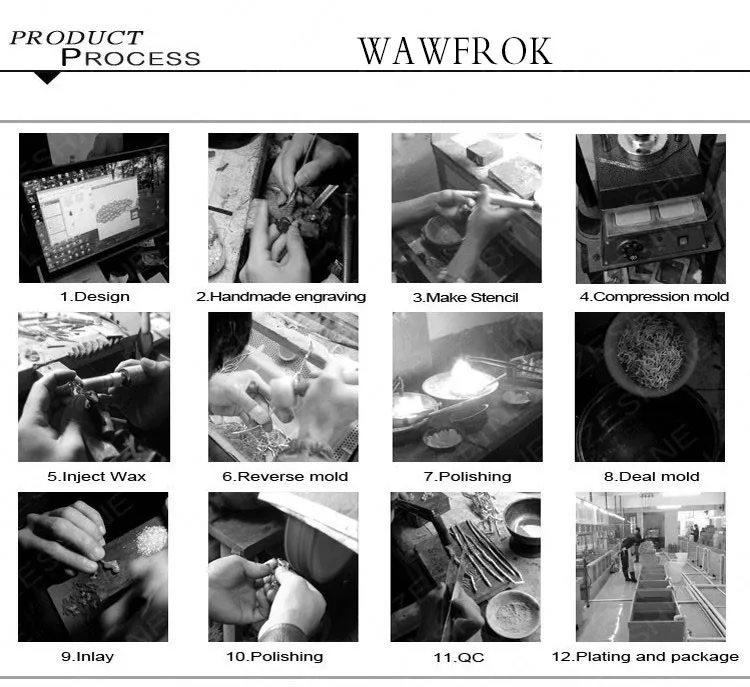 PRODUCT PROCESS

WAWFROK

1.Design

2.Handmade engraving

3.Make Stencil

4.Compression mold

5.Inject Wax

6.Reverse mold

7.Polishing

8.Deal mold

9.Inlay

10.Polishing

11.QC

12.Plating and package