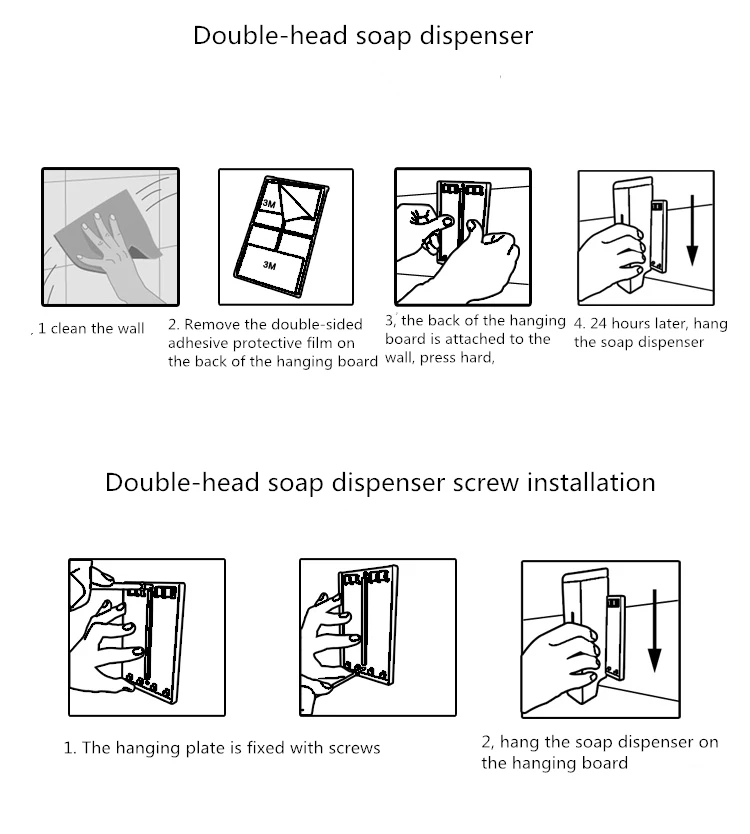 Double-head soap dispenser

3M

3M

, 1 clean the wall

2. Remove the double-sided adhesive protective film on the back of the hanging board

3, the back of the hanging board is attached to the wall, press hard,

4. 24 hours later, hang the soap dispenser

Double-head soap dispenser screw installation

1. The hanging plate is fixed with screws

2, hang the soap dispenser on the hanging board