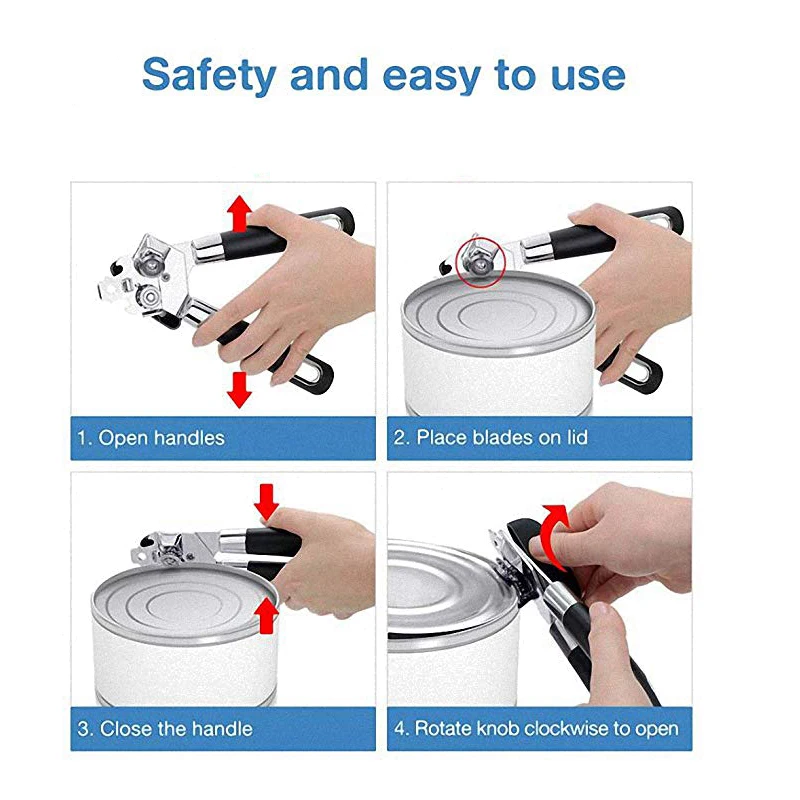 Safety and easy to use

1. Open handles

2. Place blades on lid

3. Close the handle

4. Rotate knob clockwise to open