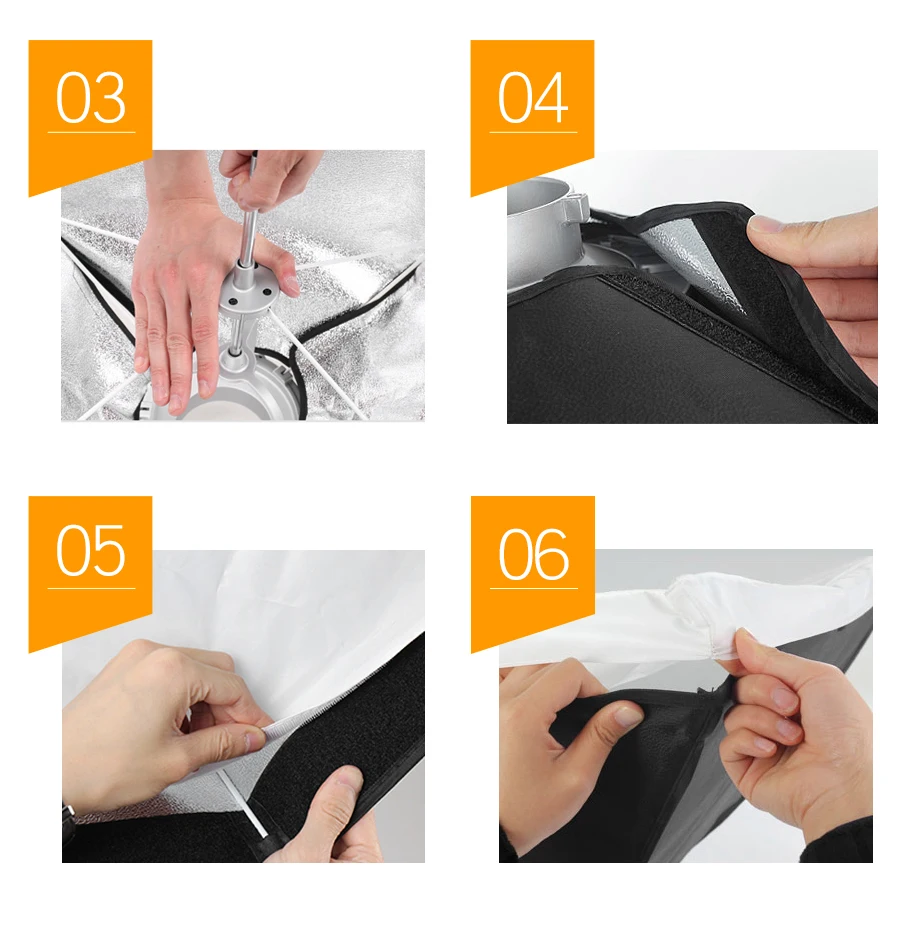 03

04

05

06