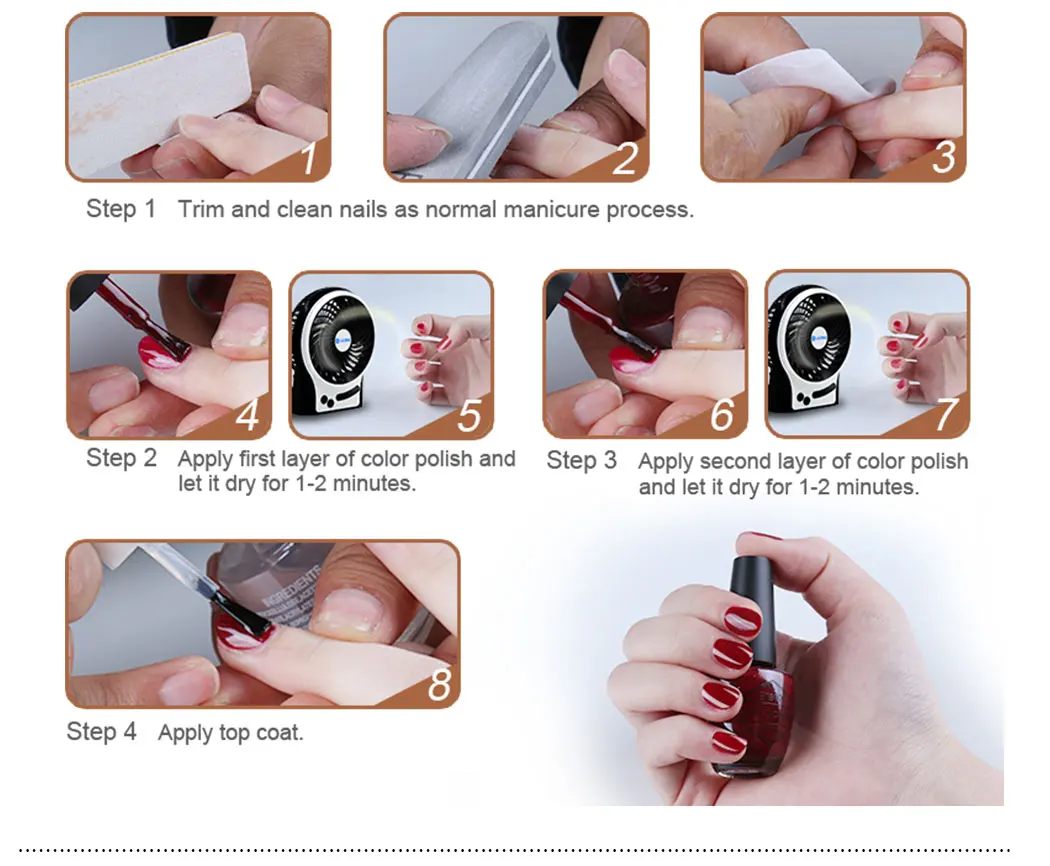 1

2

3

Step 1 Trim and clean nails as normal manicure process.

4

5

Step 2 Apply first layer of color polish and let it dry for 1-2 minutes.

6

7

Step 3 Apply second layer of color polish and let it dry for 1-2 minutes.

INGREDIENTS

8

Step 4 Apply top coat.