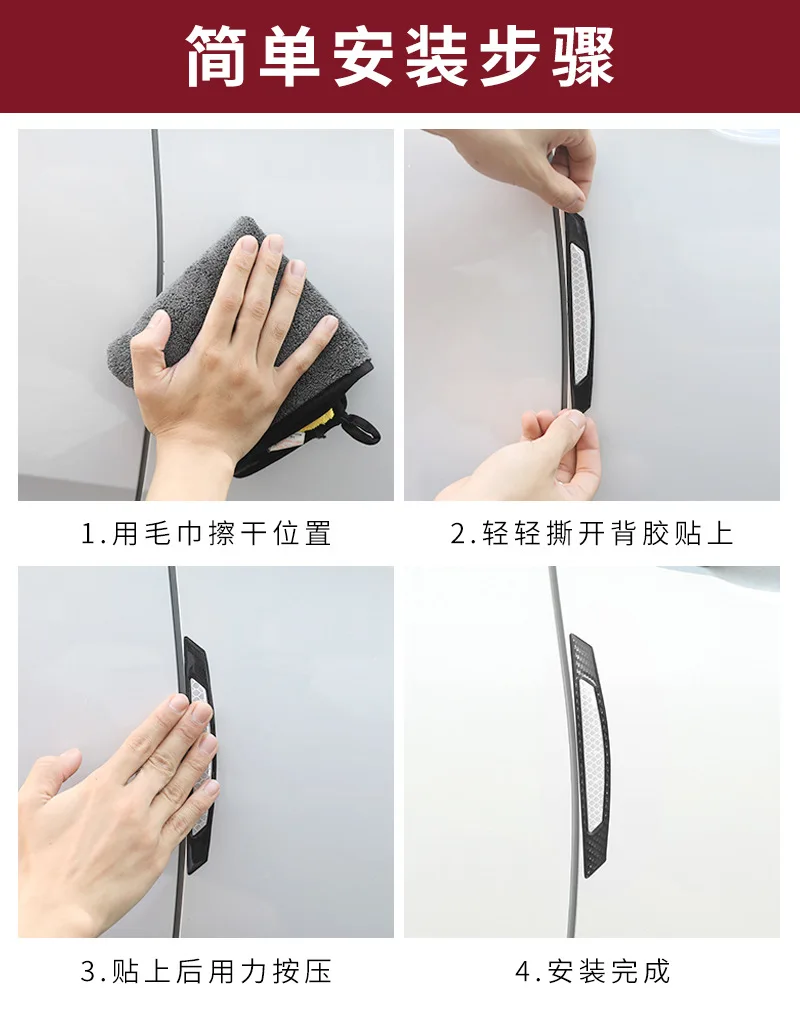 简单安装步骤

1.用毛巾擦干位置

2.轻轻撕开背胶贴上

3.贴上后用力按压

4.安装完成