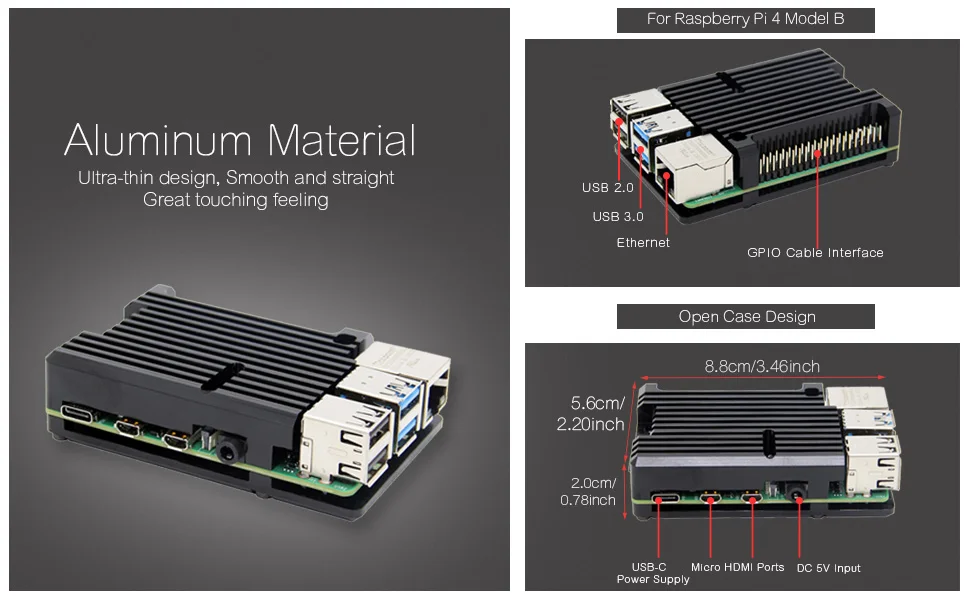 Aluminum Material
Ultra-thin design, Smooth and straight
Great touching feeling

For Raspberry Pi 4 Model B

USB 2.0
USB 3.0
Ethernet
GPIO Cable Interface

Open Case Design

8.8cm/3.46inch
5.6cm/
2.20inch
2.0cm/
0.78inch

USB-C
Power Supply
Micro HDMI Ports
DC 5V Input