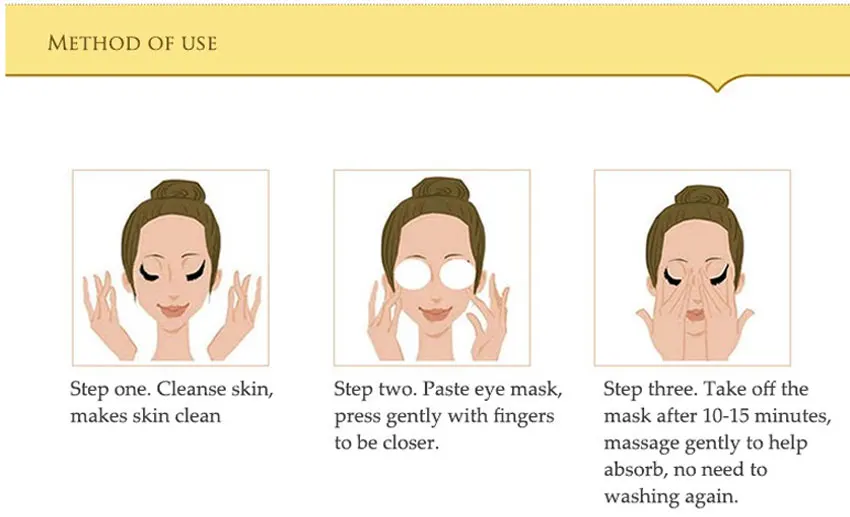 METHOD OF USE

Step one. Cleanse skin, makes skin clean

Step two. Paste eye mask, press gently with fingers to be closer.

Step three. Take off the mask after 10-15 minutes, massage gently to help absorb, no need to washing again.