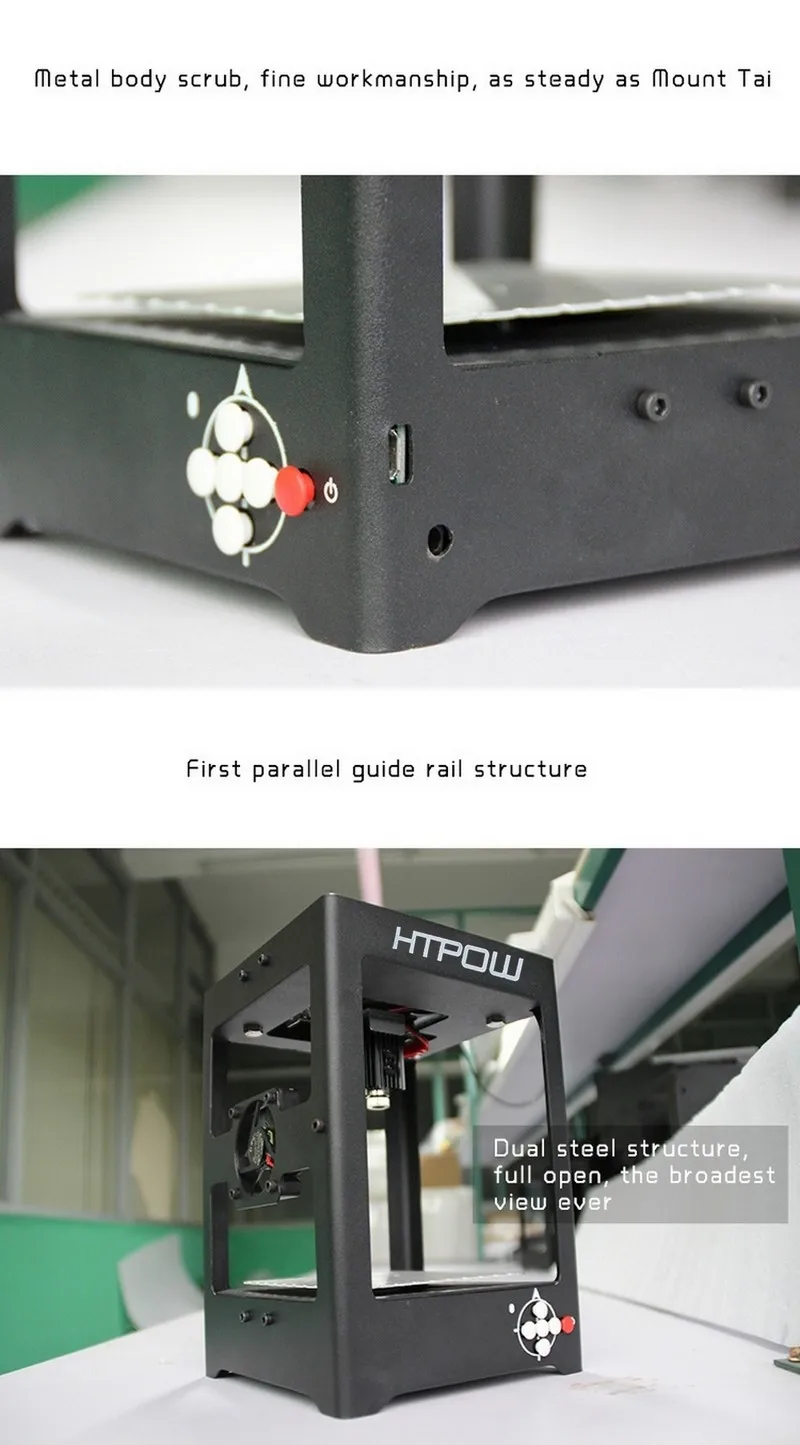 Metal body scrub, fine workmanship, as steady as Mount Tai

First parallel guide rail structure

HTPOW

Dual steel structure, full open, the broadest view ever