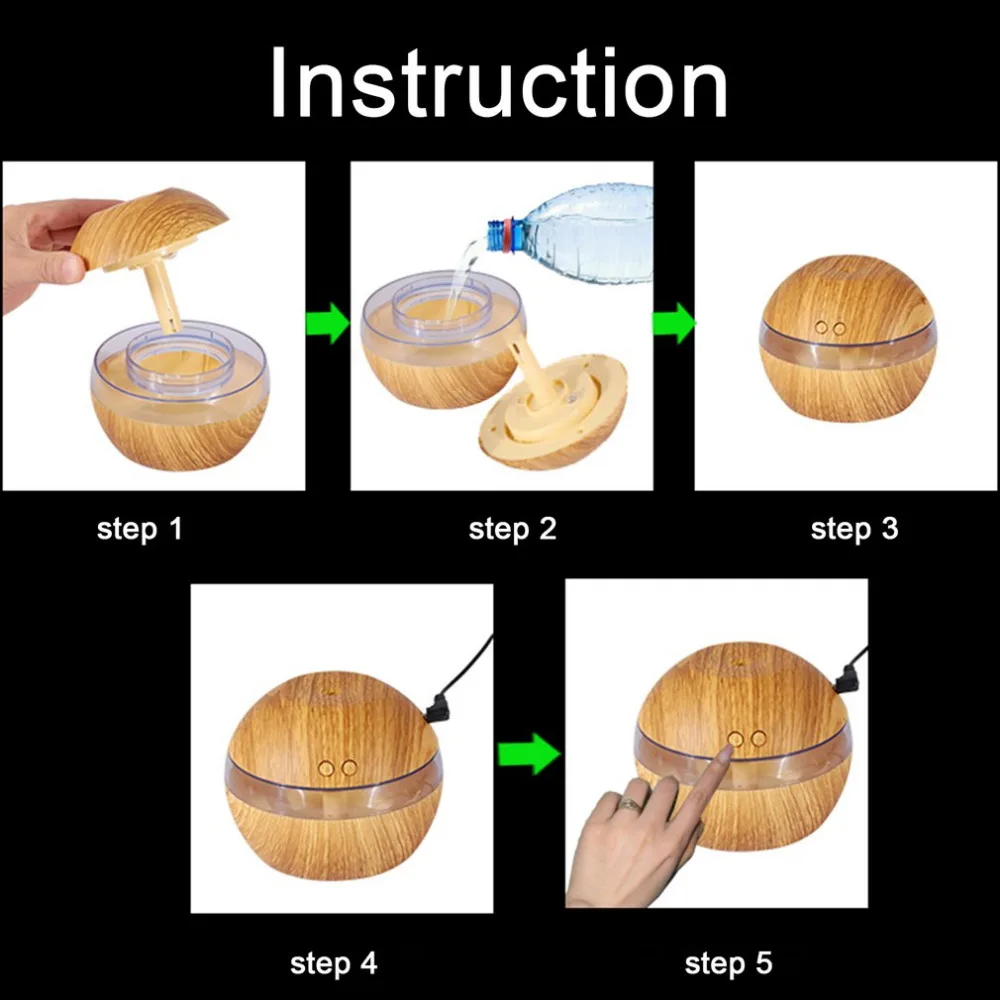 Instruction

step 1

step 2

step 3

step 4

step 5