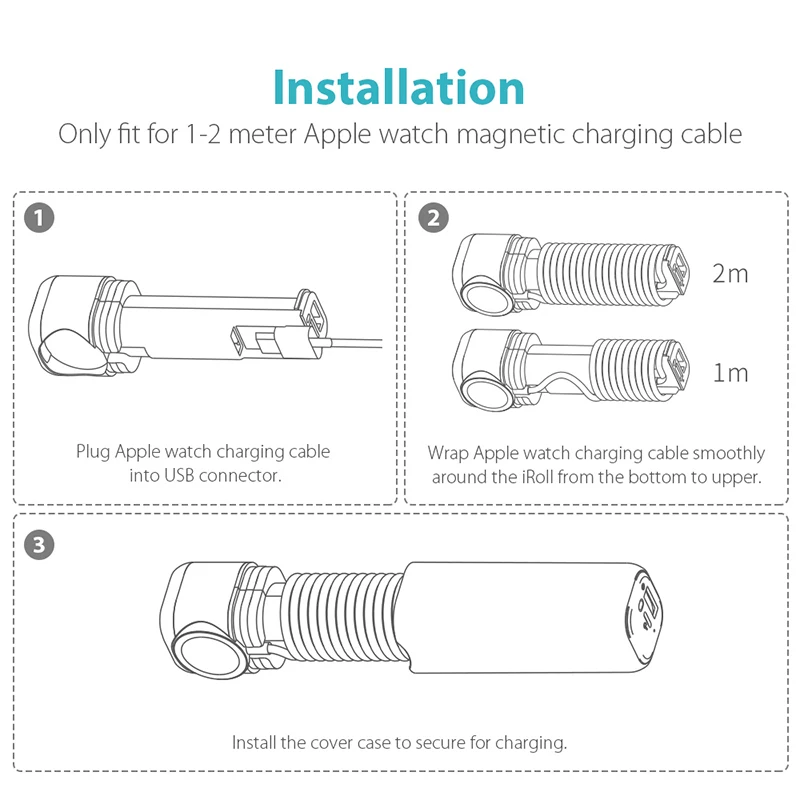 Installation
Only fit for 1-2 meter Apple watch magnetic charging cable

1

Plug Apple watch charging cable into USB connector.

2

2m

1m

Wrap Apple watch charging cable smoothly around the iRoll from the bottom to upper.

3

Install the cover case to secure for charging.