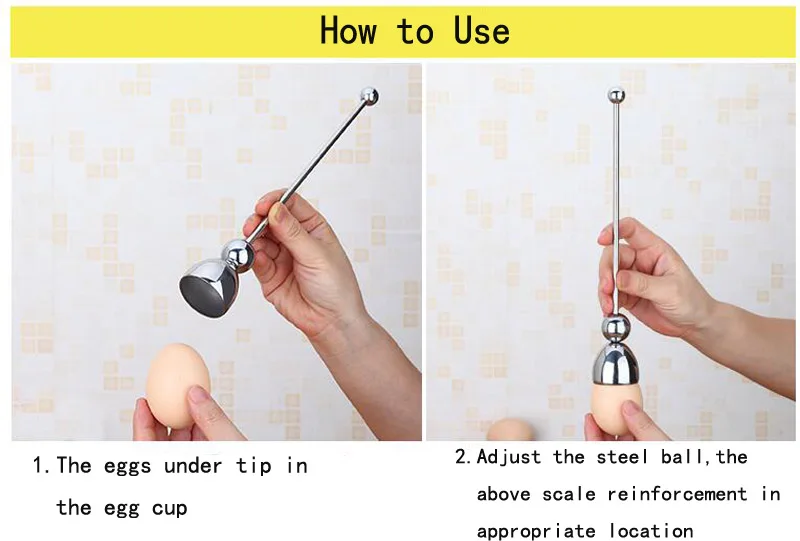 How to Use

1. The eggs under tip in the egg cup

2. Adjust the steel ball,the above scale reinforcement in appropriate location