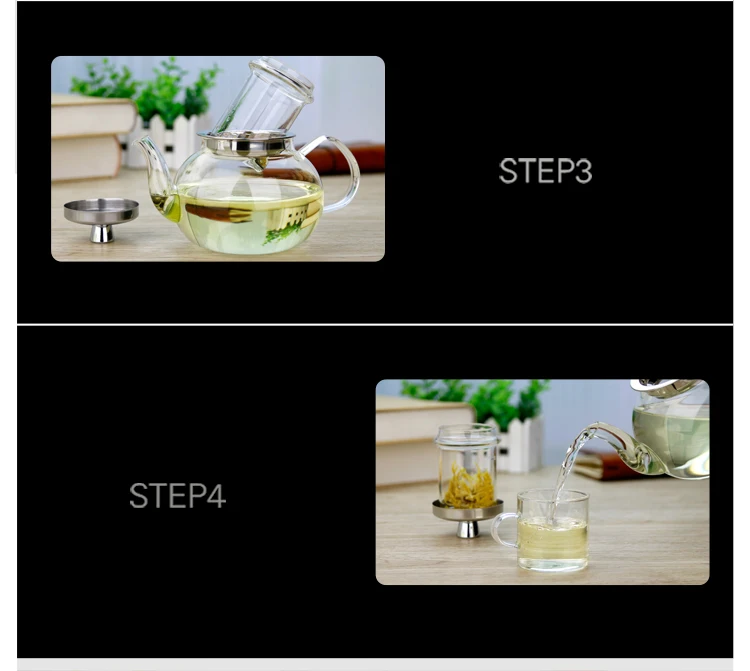 STEP3

STEP4