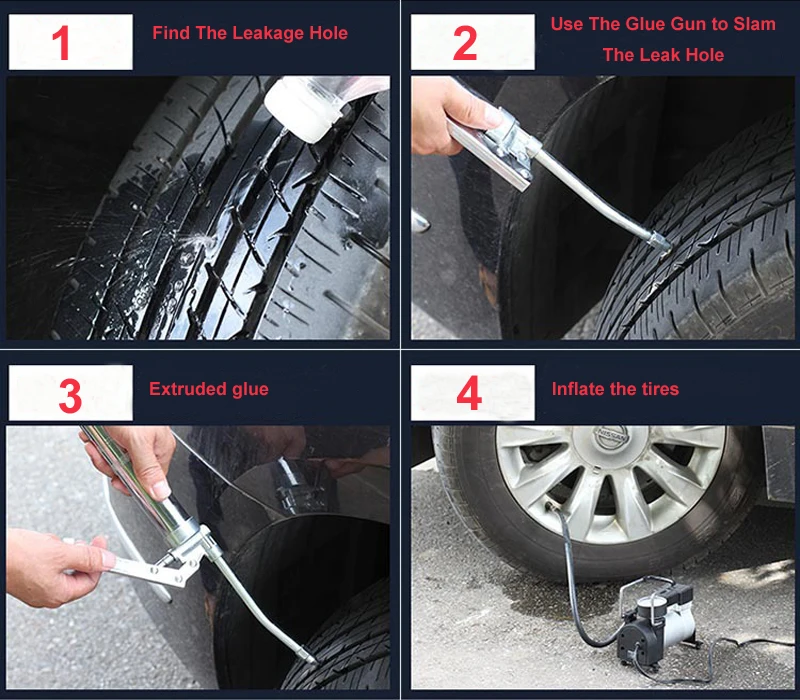 1 Find The Leakage Hole

2 Use The Glue Gun to Slam The Leak Hole

3 Extruded glue

4 Inflate the tires

NISSAN